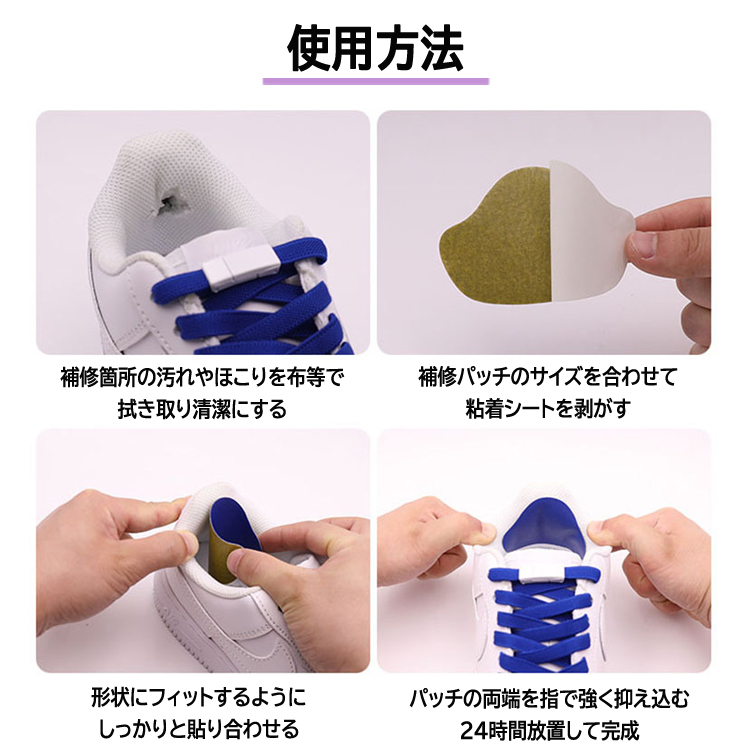 使用方法

補修箇所の汚れやほこりを布等で拭き取り清潔にする

補修パッチのサイズを合わせて粘着シートを剥がす

形状にフィットするようにしっかりと貼り合わせる

パッチの両端を指で強く抑え込む24時間放置して完成