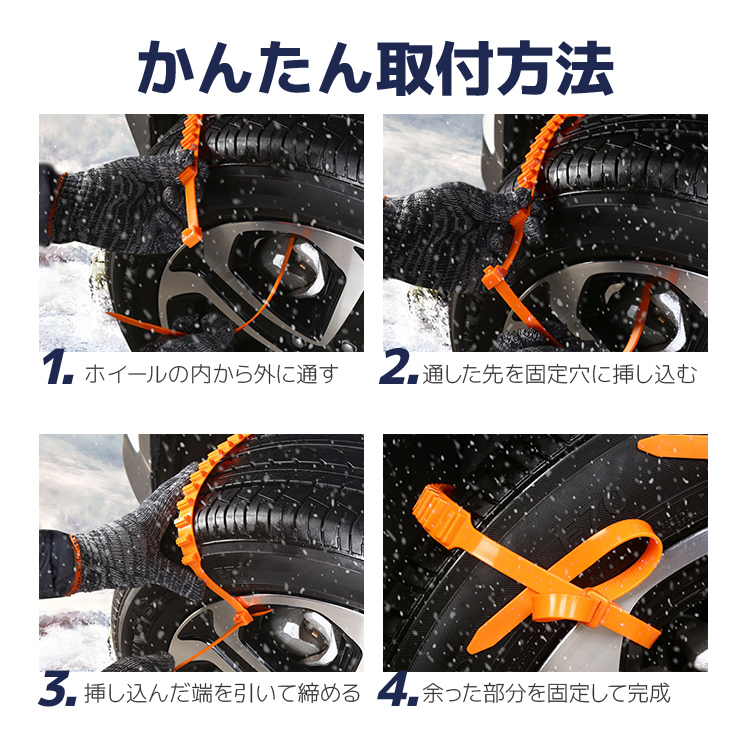 かんたん取付方法

1. ホイールの内から外に通す

2. 通した先を固定穴に挿し込む

3. 挿し込んだ端を引いて締める

4. 余った部分を固定して完成