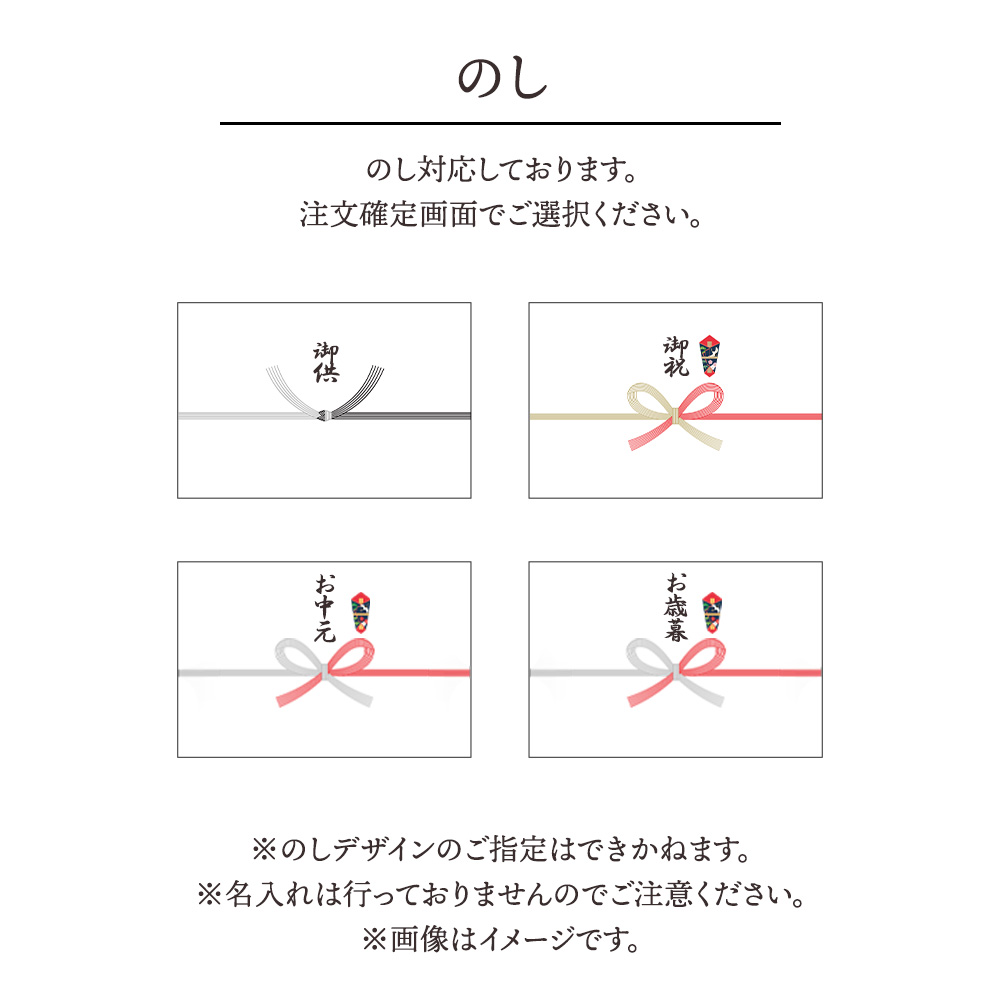 のし

のし対応しております。
注文確定画面でご選択ください。

御供

御祝

お中元

お歳暮

※のしデザインのご指定はできかねます。
※名入れは行っておりませんのでご注意ください。
※画像はイメージです。