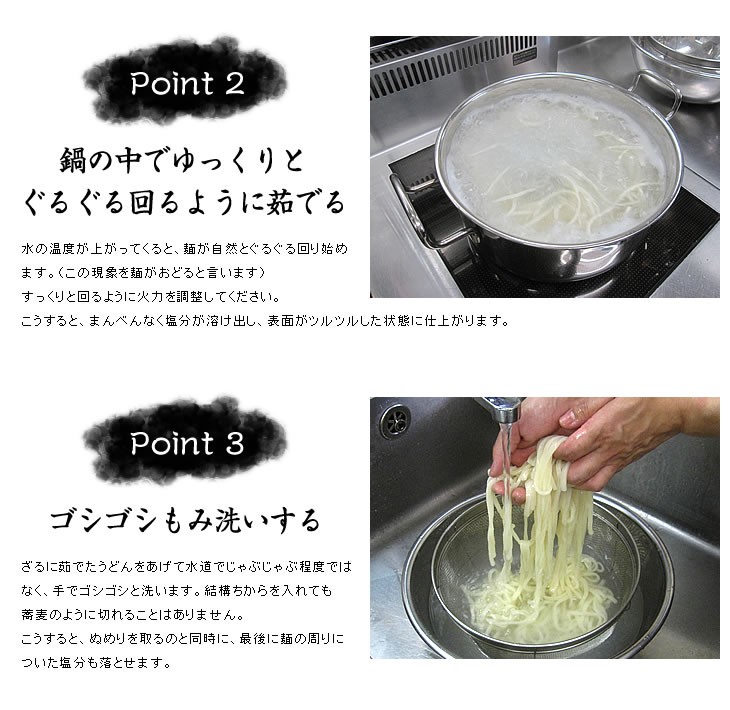 Point 2

鍋の中でゆっくりと
ぐるぐる回るように茹でる

水の温度が上がってくると、麺が自然とぐるぐる回り始めます。（この現象を麺がおどると言います）
すっくりと回るように火力を調整してください。
こうすると、まんべんなく塩分が溶け出し、表面がツルツルした状態に仕上がります。

Point 3

ゴシゴシもみ洗いする

ざるに茹でたうどんをあげて水道でじゃぶじゃぶ程度ではなく、手でゴシゴシと洗います。結構ちからを入れても蕎麦のように切れることはありません。
こうすると、ぬめりを取るのと同時に、最後に麺の周りについた塩分も落とせます。