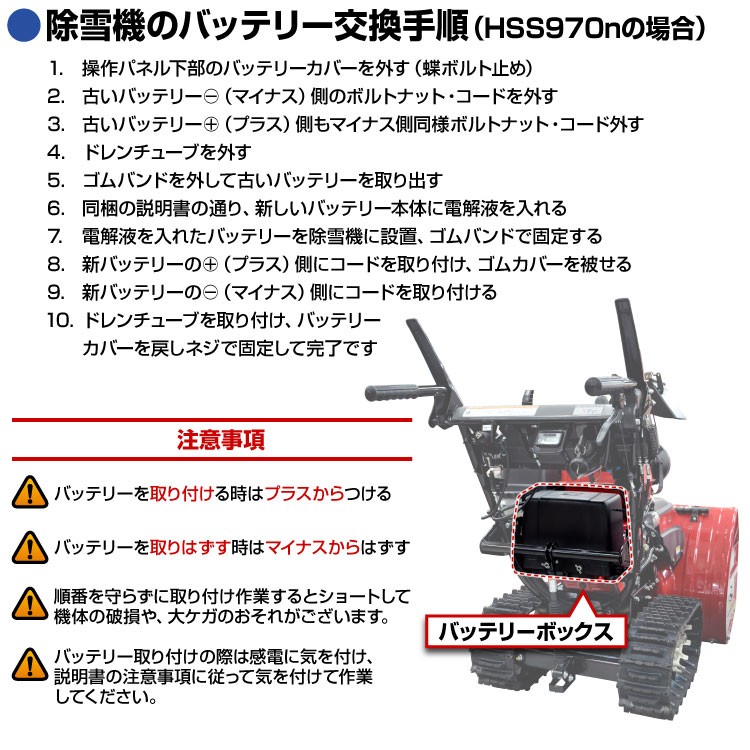 除雪機のバッテリー交換手順（HSS970nの場合）

1. 操作パネル下部のバッテリーカバーを外す（蝶ボルト止め）
2. 古いバッテリー⊖（マイナス）側のボルトナット・コードを外す
3. 古いバッテリー⊕（プラス）側もマイナス側同様ボルトナット・コード外す
4. ドレンチューブを外す
5. ゴムバンドを外して古いバッテリーを取り出す
6. 同梱の説明書の通り、新しいバッテリー本体に電解液を入れる
7. 電解液を入れたバッテリーを除雪機に設置、ゴムバンドで固定する
8. 新バッテリーの⊕（プラス）側にコードを取り付け、ゴムカバーを被せる
9. 新バッテリーの⊖（マイナス）側にコードを取り付ける
10. ドレンチューブを取り付け、バッテリーカバーを戻しネジで固定して完了です

注意事項

バッテリーを取り付ける時はプラスからつける

バッテリーを取りはずす時はマイナスからはずす

順番を守らずに取り付け作業するとショートして機体の破損や、大ケガのおそれがございます。

バッテリー取り付けの際は感電に気を付け、説明書の注意事項に従って気を付けて作業してください。

バッテリーボックス