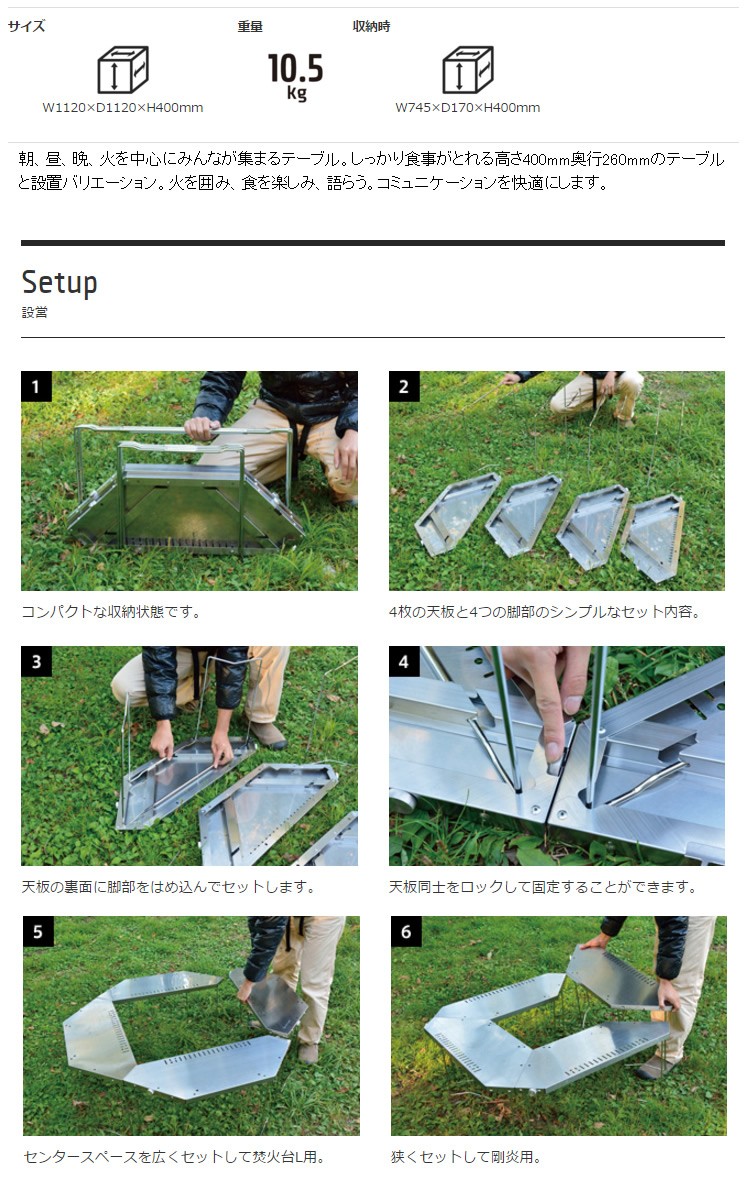 サイズ

W1120×D1120×H400mm

重量

10.5 kg

収納時

W745×D170×H400mm

朝、昼、晩、火を中心にみんなが集まるテーブル。しっかり食事がとれる高さ400mm奥行260mmのテーブルと設置バリエーション。火を囲み、食を楽しみ、語らう。コミュニケーションを快適にします。

Setup

設営

1

コンパクトな収納状態です。

2

4枚の天板と4つの脚部のシンプルなセット内容。

3

天板の裏面に脚部をはめ込んでセットします。

4

天板同士をロックして固定することができます。

5

センタースペースを広くセットして焚火台L用。

6

狭くセットして剛炎用。