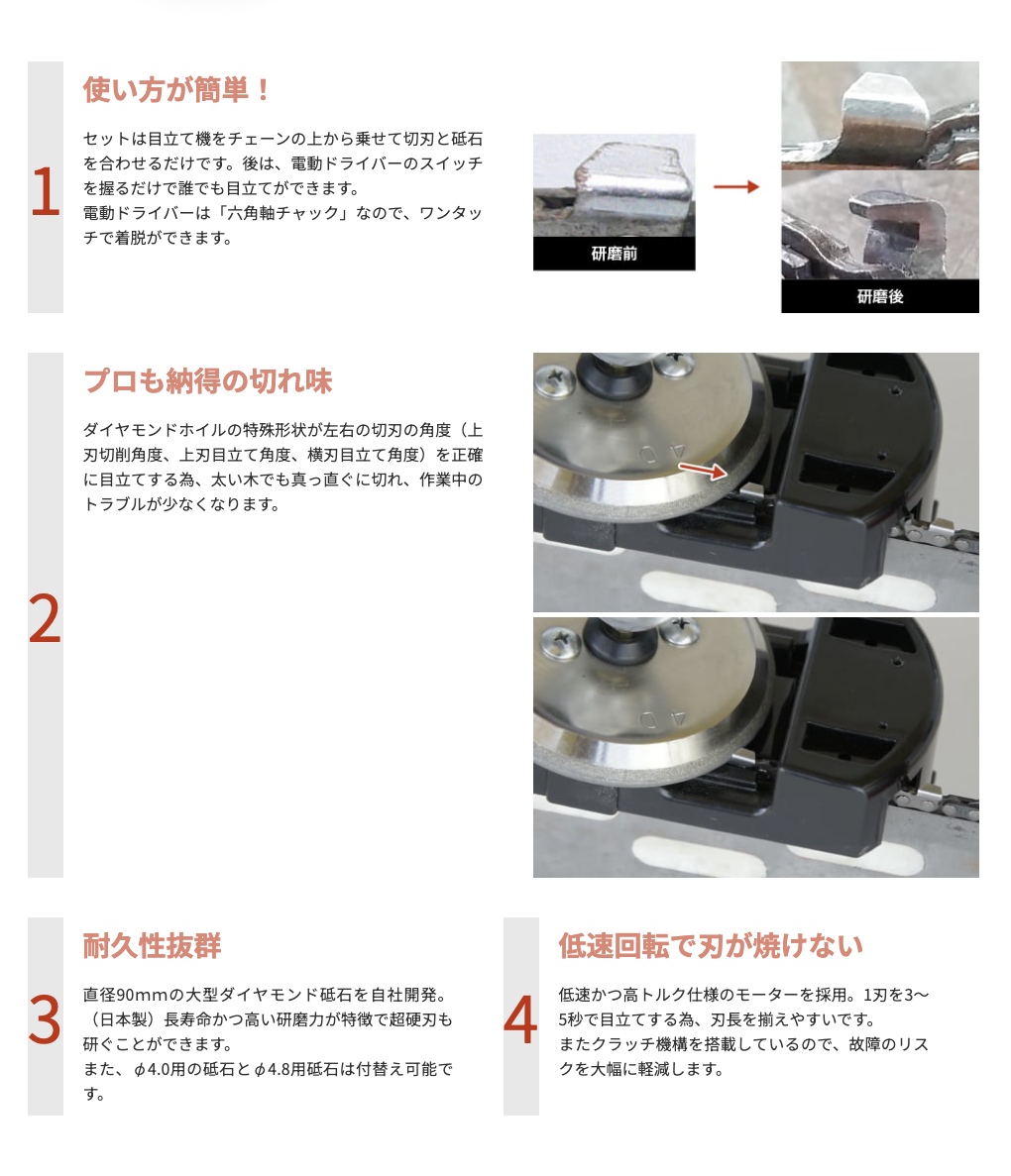 1

使い方が簡単！

セットは目立て機をチェーンの上から乗せて切刃と砥石を合わせるだけです。後は、電動ドライバーのスイッチを握るだけで誰でも目立てができます。
電動ドライバーは「六角軸チャック」なので、ワンタッチで着脱ができます。

研磨前

研磨後

2

プロも納得の切れ味

ダイヤモンドホイルの特殊形状が左右の切刃の角度（上刃切削角度、上刃目立て角度、横刃目立て角度）を正確に目立てする為、太い木でも真っ直ぐに切れ、作業中のトラブルが少なくなります。

3

耐久性抜群

直径90mmの大型ダイヤモンド砥石を自社開発。（日本製）長寿命かつ高い研磨力が特徴で超硬刃も研ぐことができます。
また、φ4.0用の砥石とφ4.8用砥石は付替え可能です。

4

低速回転で刃が焼けない

低速かつ高トルク仕様のモーターを採用。1刃を3〜5秒で目立てする為、刃長を揃えやすいです。
またクラッチ機構を搭載しているので、故障のリスクを大幅に軽減します。