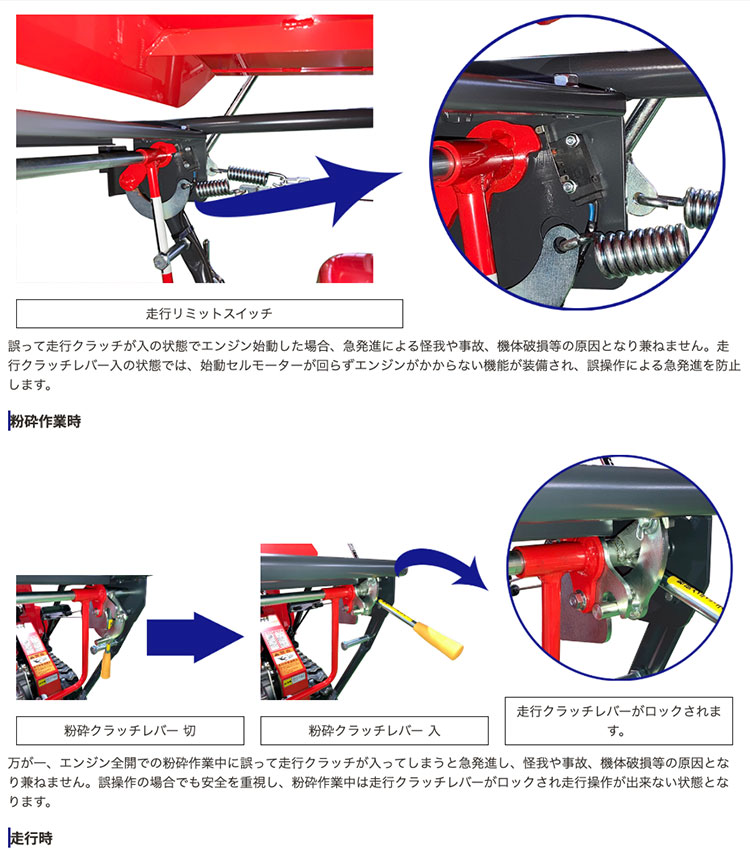 走行リミットスイッチ

誤って走行クラッチが入の状態でエンジン始動した場合、急発進による怪我や事故、機体破損等の原因となり兼ねません。走行クラッチレバー入の状態では、始動セルモーターが回らずエンジンがかからない機能が装備され、誤操作による急発進を防止します。

粉砕作業時

粉砕クラッチレバー 切

粉砕クラッチレバー 入

走行クラッチレバーがロックされます。

万が一、エンジン全開での粉砕作業中に誤って走行クラッチが入ってしまうと急発進し、怪我や事故、機体破損等の原因となり兼ねません。誤操作の場合でも安全を重視し、粉砕作業中は走行クラッチレバーがロックされ走行操作が出来ない状態となります。

走行時