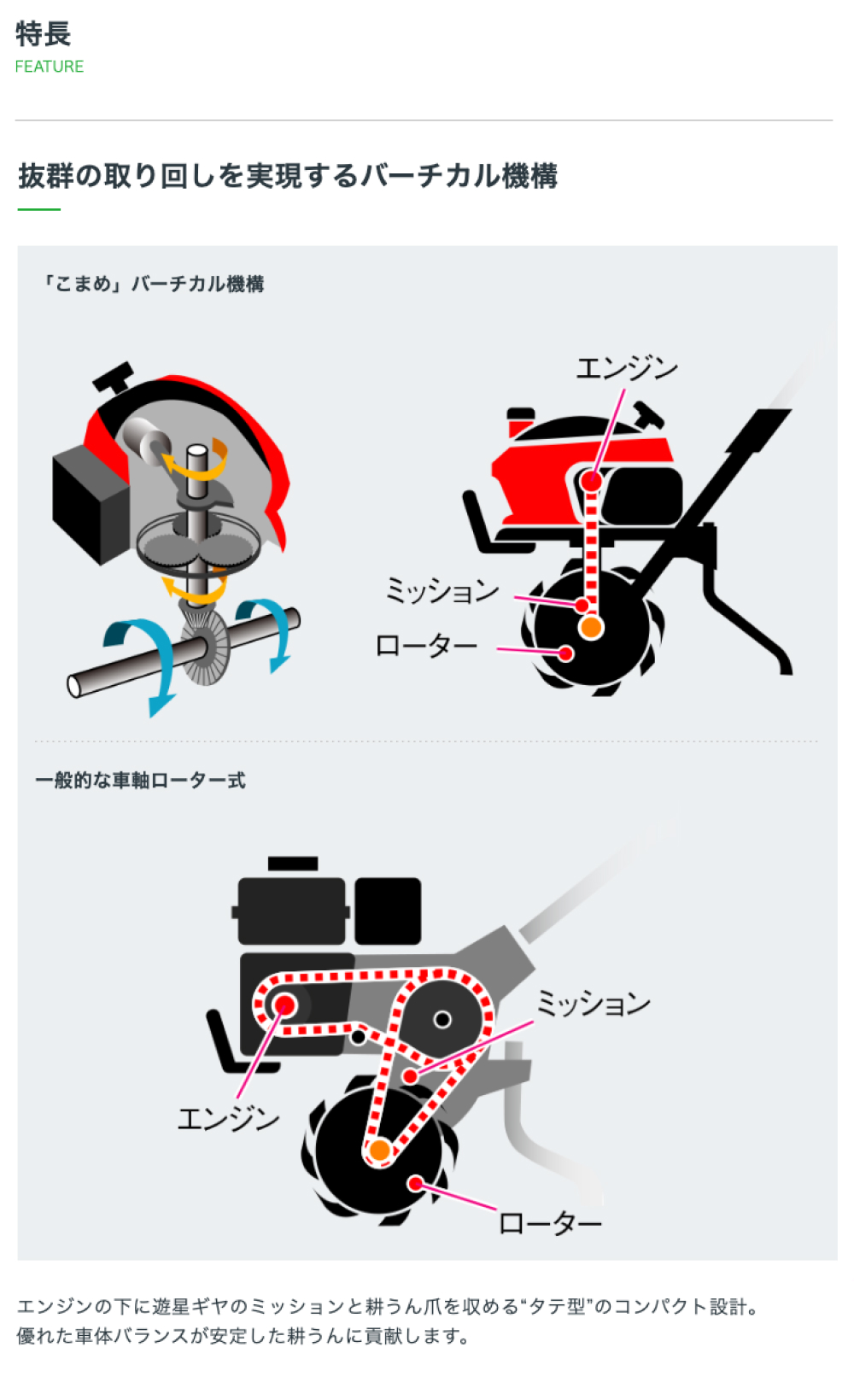 特長
FEATURE

抜群の取り回しを実現するバーチカル機構

「こまめ」バーチカル機構

エンジン

ミッション

ローター

一般的な車軸ローター式

ミッション

エンジン

ローター

エンジンの下に遊星ギヤのミッションと耕うん爪を収める“タテ型”のコンパクト設計。
優れた車体バランスが安定した耕うんに貢献します。