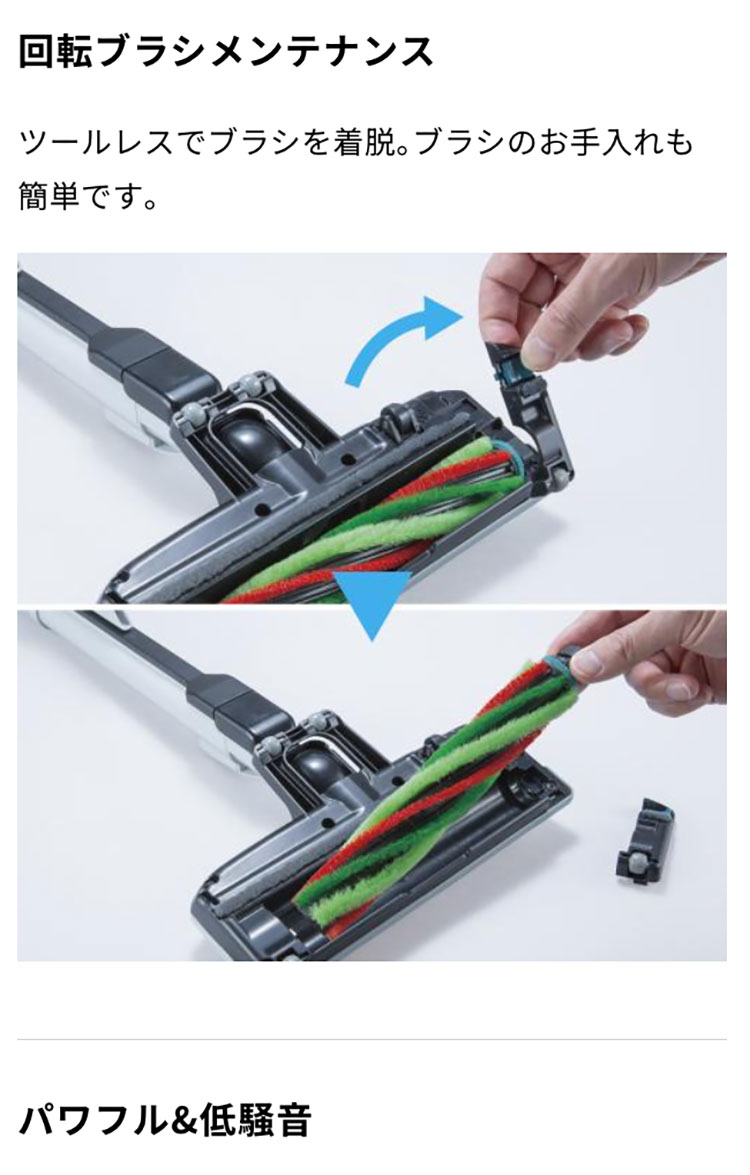 回転ブラシメンテナンス

ツールレスでブラシを着脱。ブラシのお手入れも簡単です。

パワフル&低騒音