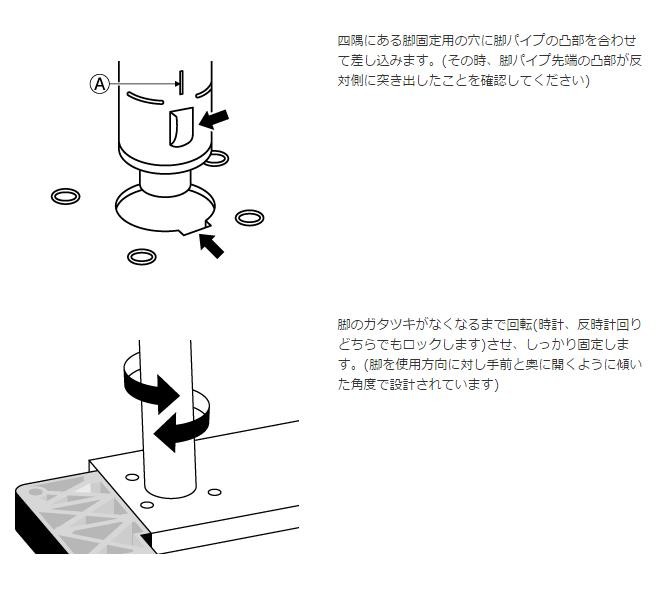 Ⓐ

四隅にある脚固定用の穴に脚パイプの凸部を合わせて差し込みます。(その時、脚パイプ先端の凸部が反対側に突き出したことを確認してください)

脚のガタツキがなくなるまで回転(時計、反時計回りどちらでもロックします)させ、しっかり固定します。(脚を使用方向に対し手前と奥に開くように傾いた角度で設計されています)