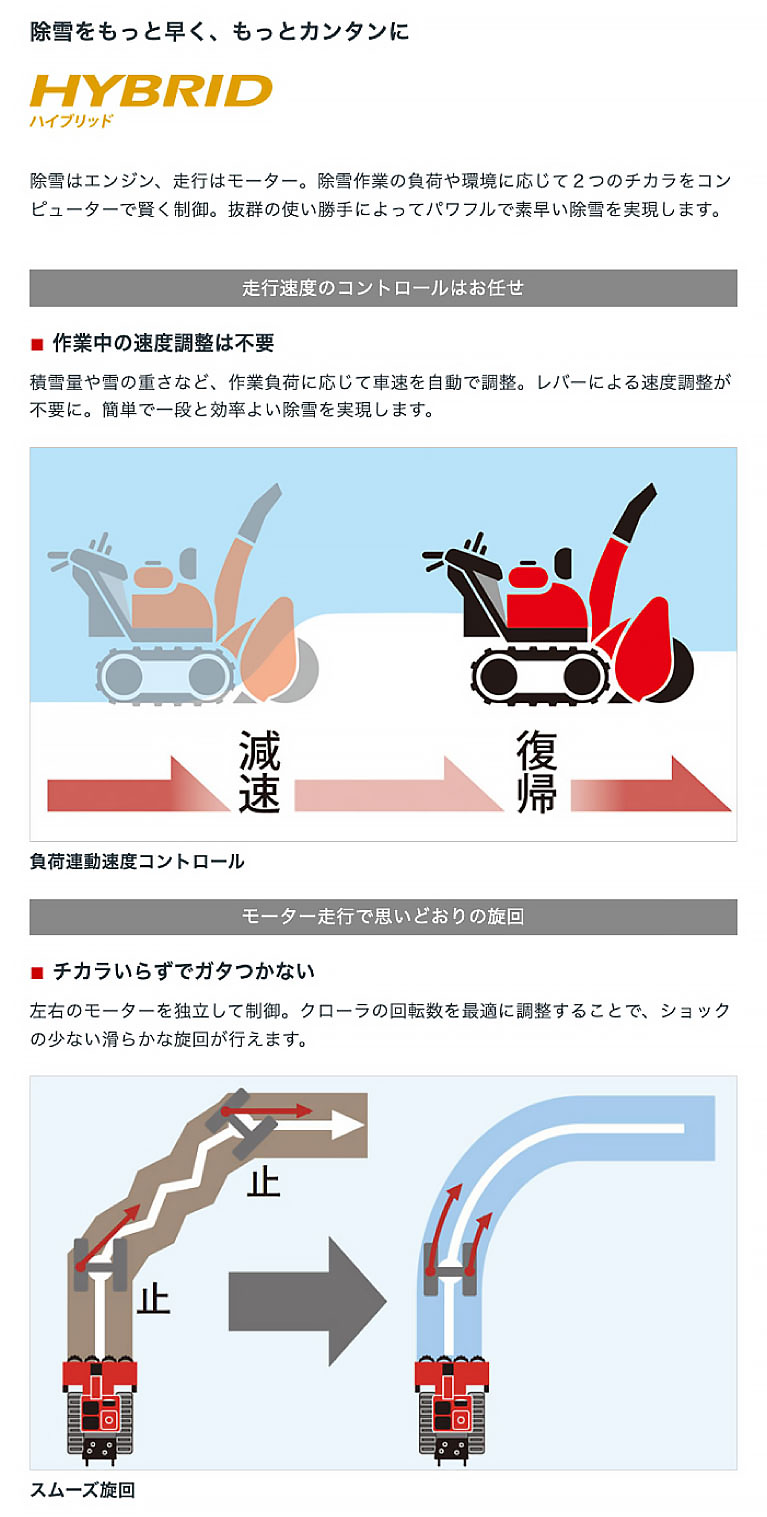 除雪をもっと早く、もっとカンタンに

HYBRID
ハイブリッド

除雪はエンジン、走行はモーター。除雪作業の負荷や環境に応じて２つのチカラをコンピューターで賢く制御。抜群の使い勝手によってパワフルで素早い除雪を実現します。

走行速度のコントロールはお任せ

■ 作業中の速度調整は不要

積雪量や雪の重さなど、作業負荷に応じて車速を自動で調整。レバーによる速度調整が不要に。簡単で一段と効率よい除雪を実現します。

減速

復帰

負荷連動速度コントロール

モーター走行で思いどおりの旋回

■ チカラいらずでガタつかない

左右のモーターを独立して制御。クローラの回転数を最適に調整することで、ショックの少ない滑らかな旋回が行えます。

止

止

スムーズ旋回