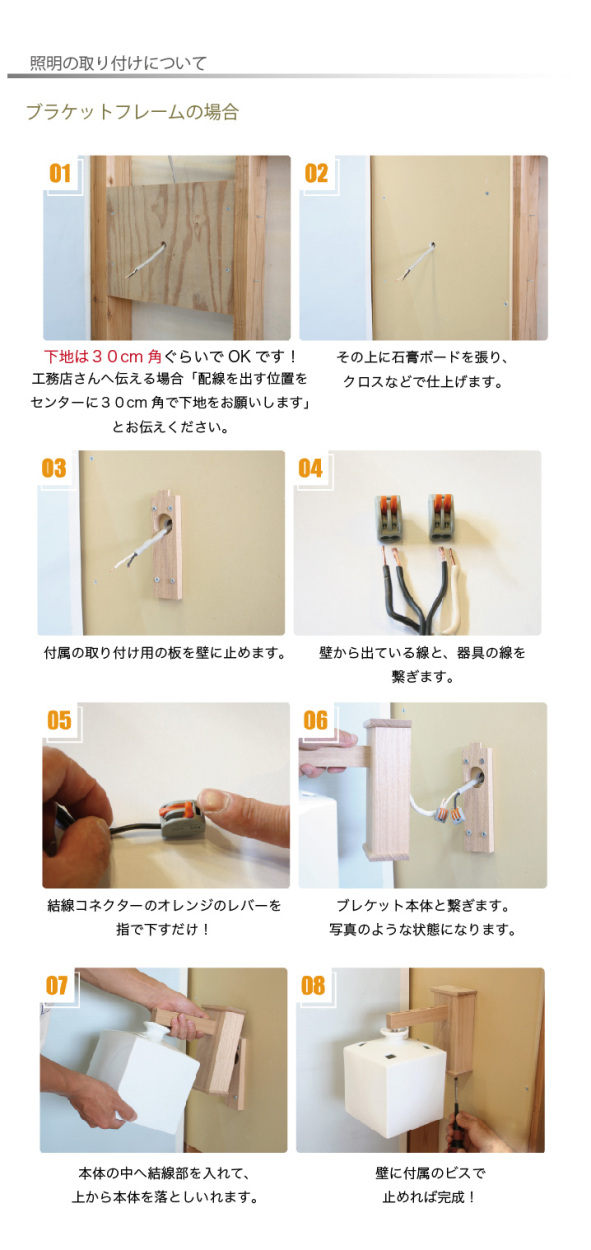 照明の取り付けについて

ブラケットフレームの場合

01

下地は３０cm 角ぐらいで OK です！
工務店さんへ伝える場合「配線を出す位置をセンターに３０cm 角で下地をお願いします」とお伝えください。

02

その上に石膏ボードを張り、クロスなどで仕上げます。

03

付属の取り付け用の板を壁に止めます。

04

壁から出ている線と、器具の線を繋ぎます。

05

結線コネクターのオレンジのレバーを指で下すだけ！

06

ブレケット本体と繋ぎます。
写真のような状態になります。

07

本体の中へ結線部を入れて、上から本体を落としいれます。

08

壁に付属のビスで止めれば完成！