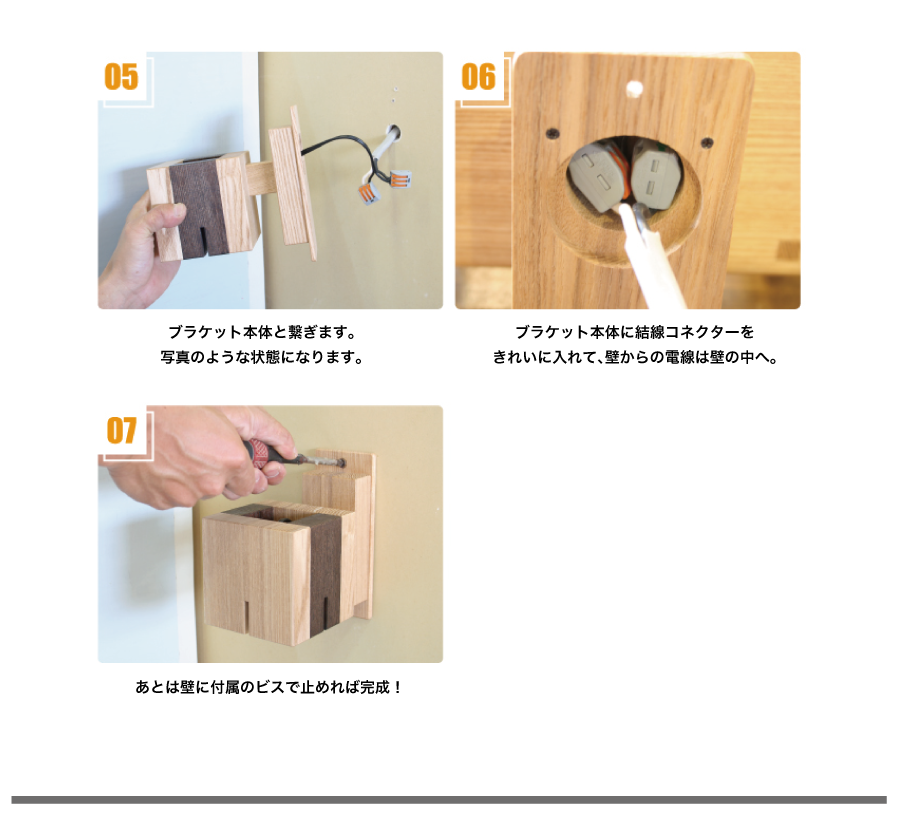 05

ブラケット本体と繋ぎます。
写真のような状態になります。

06

ブラケット本体に結線コネクターを
きれいに入れて、壁からの電線は壁の中へ。

07

あとは壁に付属のビスで止めれば完成！