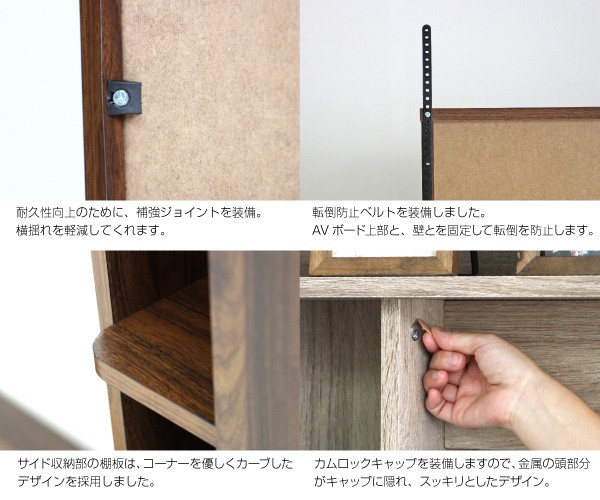 耐久性向上のために、補強ジョイントを装備。
横揺れを軽減してくれます。

転倒防止ベルトを装備しました。
AV ボード上部と、壁とを固定して転倒を防止します。

サイド収納部の棚板は、コーナーを優しくカーブしたデザインを採用しました。

カムロックキャップを装備しますので、金属の頭部分がキャップに隠れ、スッキリとしたデザイン。