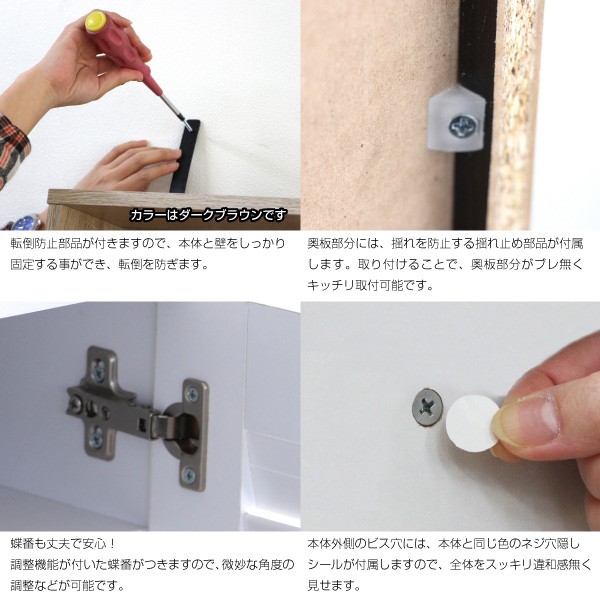 カラーはダークブラウンです

転倒防止部品が付きますので、本体と壁をしっかり固定する事ができ、転倒を防ぎます。

奥板部分には、揺れを防止する揺れ止め部品が付属します。取り付けることで、奥板部分がブレ無くキッチリ取付可能です。

蝶番も丈夫で安心！
調整機能が付いた蝶番がつきますので、微妙な角度の調整などが可能です。

本体外側のビス穴には、本体と同じ色のネジ穴隠しシールが付属しますので、全体をスッキリ違和感無く見せます。