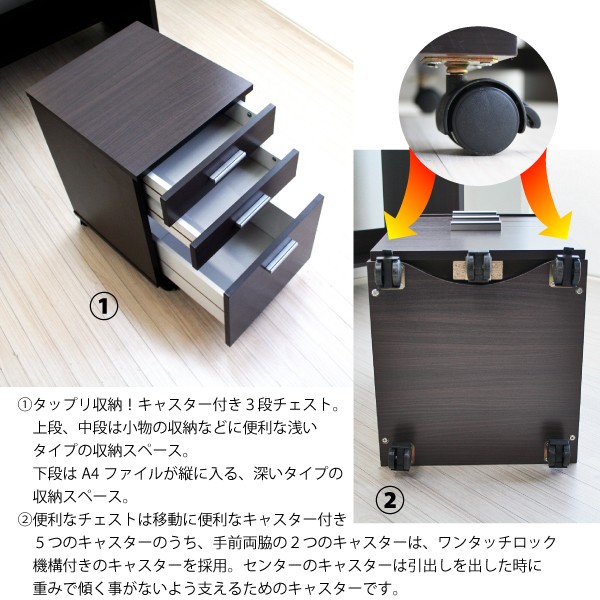 ①

②

①タップリ収納！キャスター付き３段チェスト。
上段、中段は小物の収納などに便利な浅いタイプの収納スペース。
下段は A4 ファイルが縦に入る、深いタイプの収納スペース。
②便利なチェストは移動に便利なキャスター付き
５つのキャスターのうち、手前両脇の２つのキャスターは、ワンタッチロック機構付きのキャスターを採用。センターのキャスターは引出しを出した時に重みで傾く事がないよう支えるためのキャスターです。