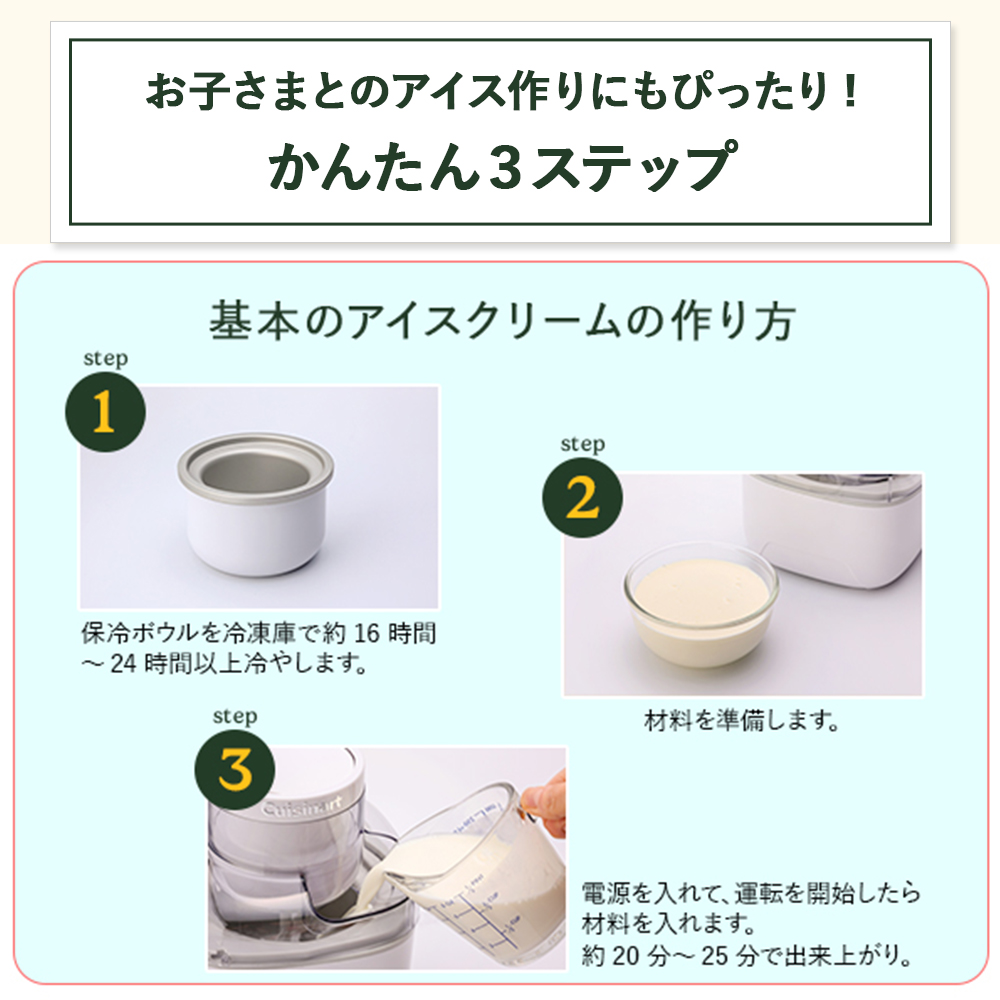 お子さまとのアイス作りにもぴったり！
かんたん３ステップ

基本のアイスクリームの作り方

step
1

保冷ボウルを冷凍庫で約 16 時間～ 24 時間以上冷やします。

step
2

材料を準備します。

step
3

Cuisinart

電源を入れて、運転を開始したら材料を入れます。
約 20 分～ 25 分で出来上がり。