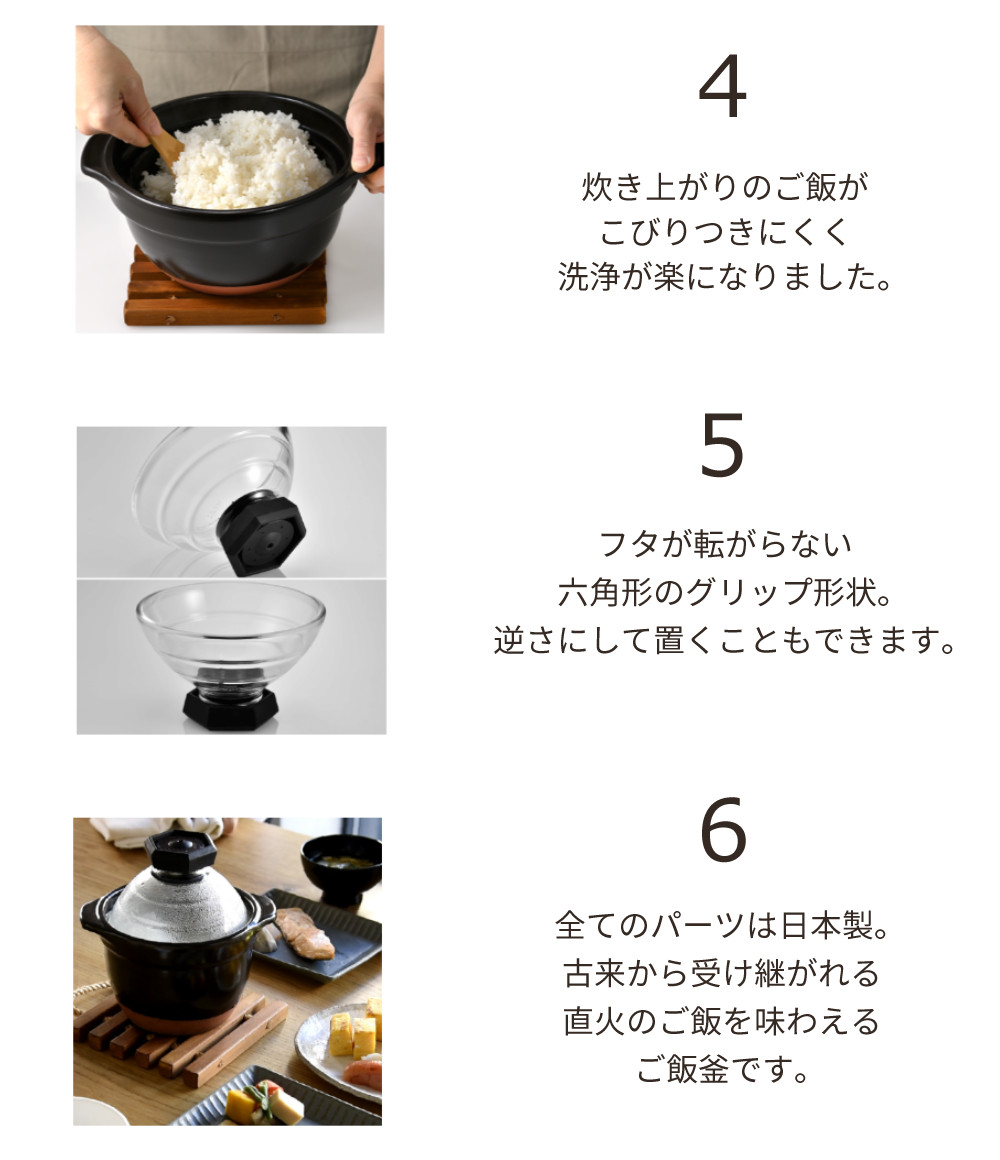 4

炊き上がりのご飯が
こびりつきにくく
洗浄が楽になりました。

5

フタが転がらない
六角形のグリップ形状。
逆さにして置くこともできます。

6

全てのパーツは日本製。
古来から受け継がれる
直火のご飯を味わえる
ご飯釜です。