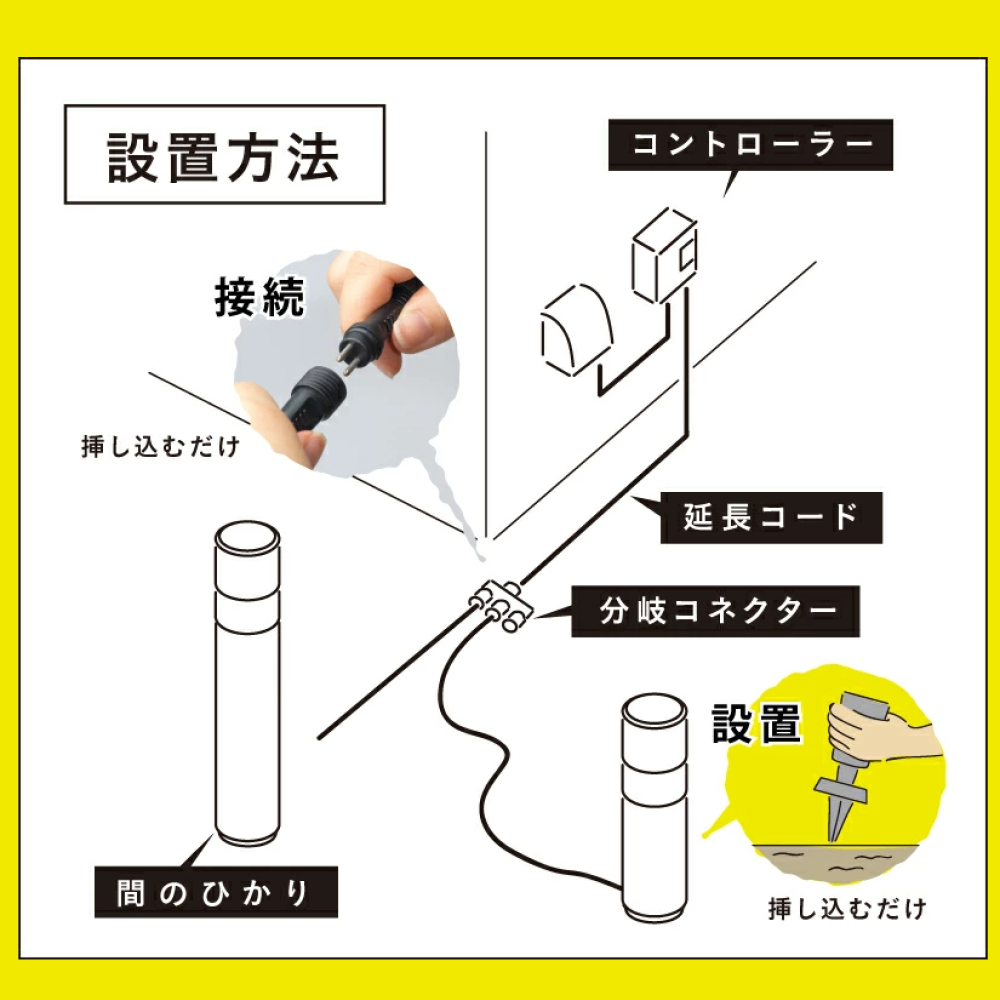 設置方法

コントローラー

接続

挿し込むだけ

延長コード

分岐コネクター

設置

間のひかり

挿し込むだけ