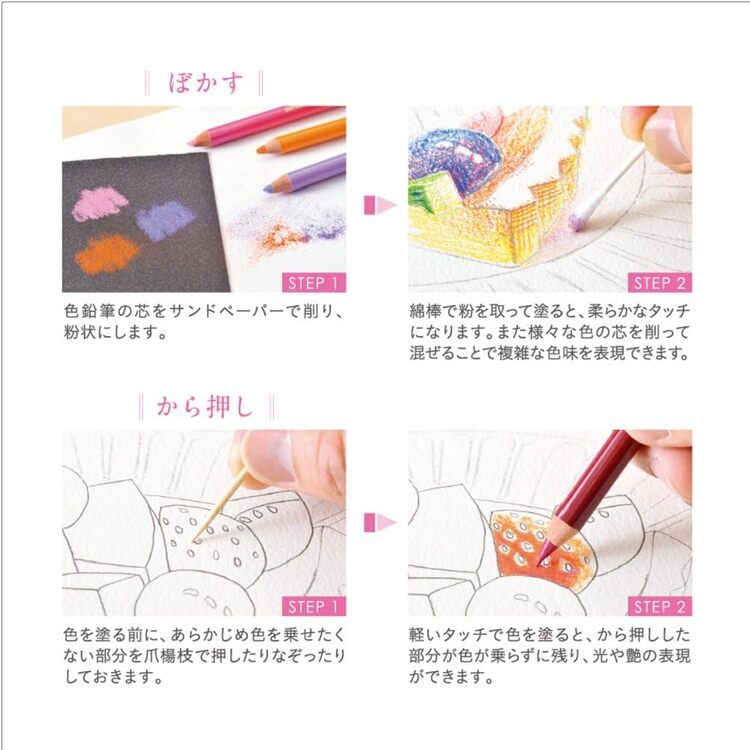 ぼかす

STEP 1

色鉛筆の芯をサンドペーパーで削り、粉状にします。

STEP 2

綿棒で粉を取って塗ると、柔らかなタッチになります。また様々な色の芯を削って混ぜることで複雑な色味を表現できます。

から押し

STEP 1

色を塗る前に、あらかじめ色を乗せたくない部分を爪楊枝で押したりなぞったりしておきます。

STEP 2

軽いタッチで色を塗ると、から押しした部分が色が乗らずに残り、光や艶の表現ができます。