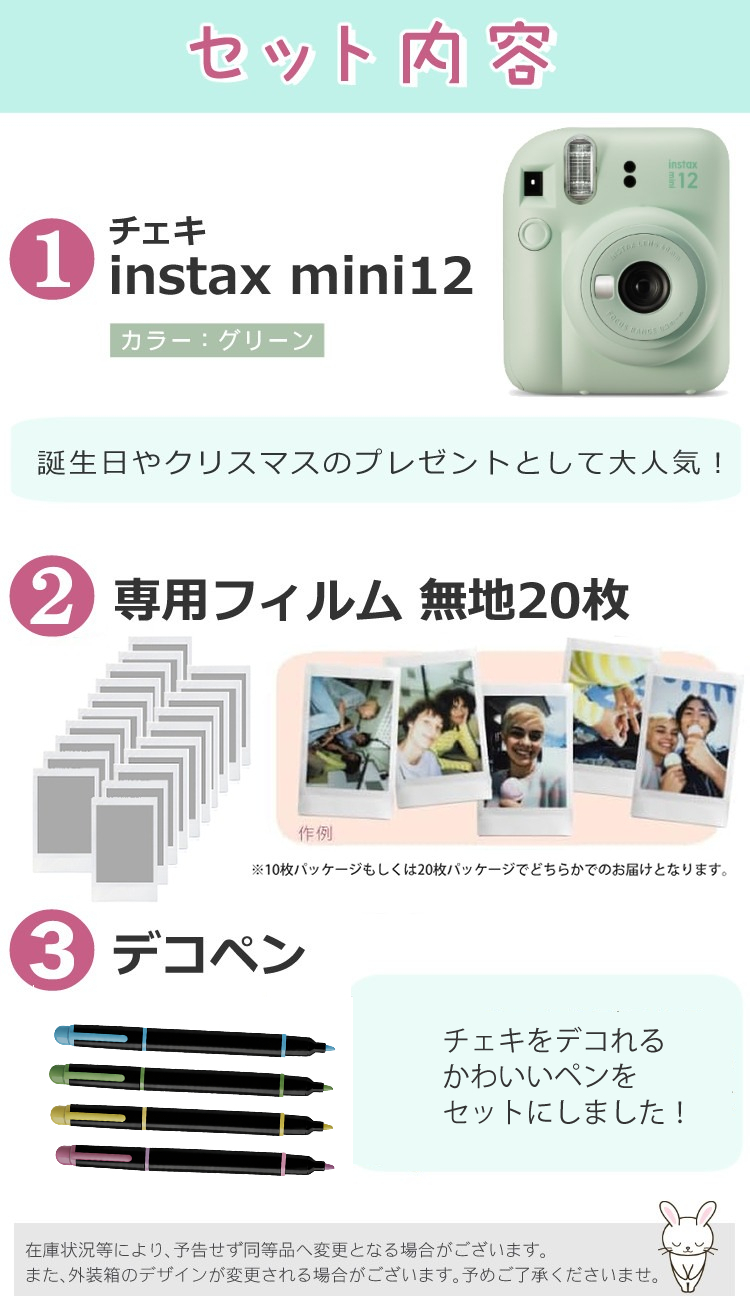 セット内容

1 チェキ
instax mini12

カラー：グリーン

instax
mini 12

誕生日やクリスマスのプレゼントとして大人気！

2 専用フィルム 無地20枚

作例

※10枚パッケージもしくは20枚パッケージでどちらかでのお届けとなります。

3 デコペン

チェキをデコれる
かわいいペンを
セットにしました！

在庫状況等により、予告せず同等品へ変更となる場合がございます。
また、外装箱のデザインが変更される場合がございます。予めご了承くださいませ。