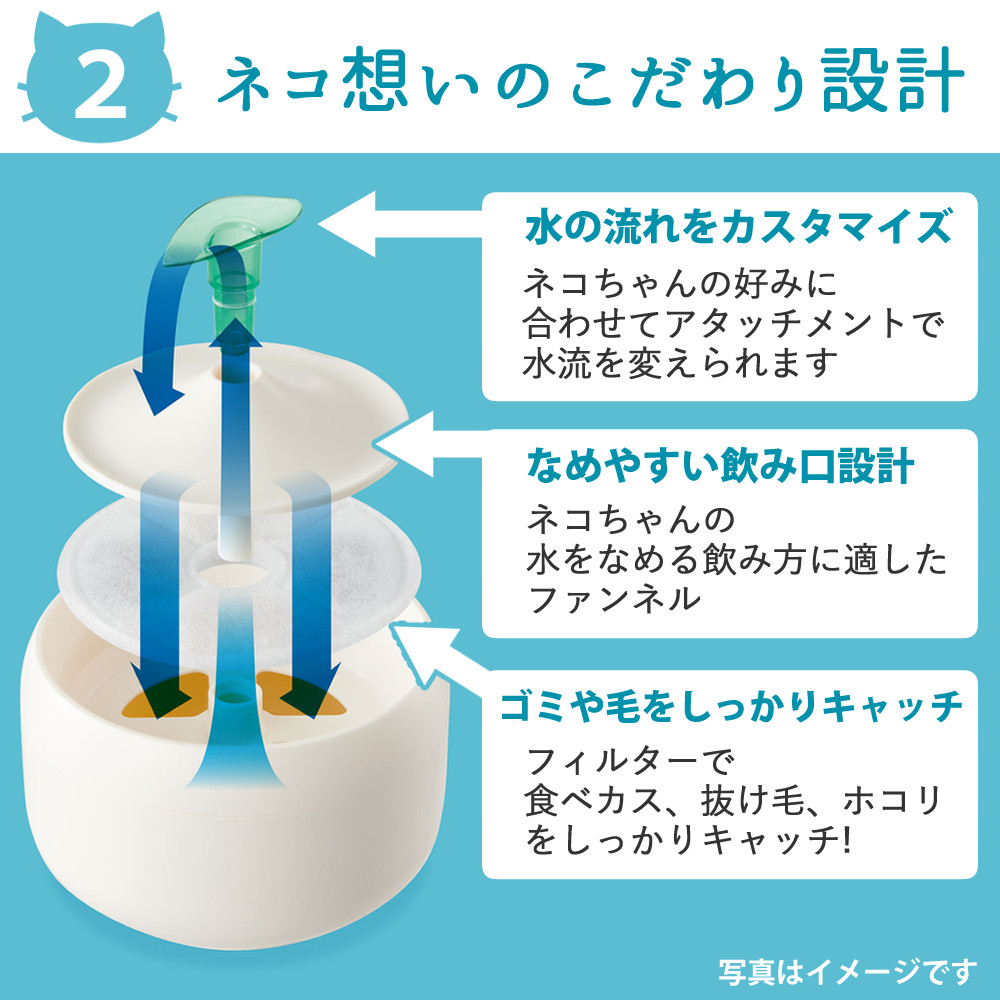 2 ネコ想いのこだわり設計

水の流れをカスタマイズ

ネコちゃんの好みに合わせてアタッチメントで水流を変えられます

なめやすい飲み口設計

ネコちゃんの水をなめる飲み方に適したファンネル

ゴミや毛をしっかりキャッチ

フィルターで食べカス、抜け毛、ホコリをしっかりキャッチ!

写真はイメージです