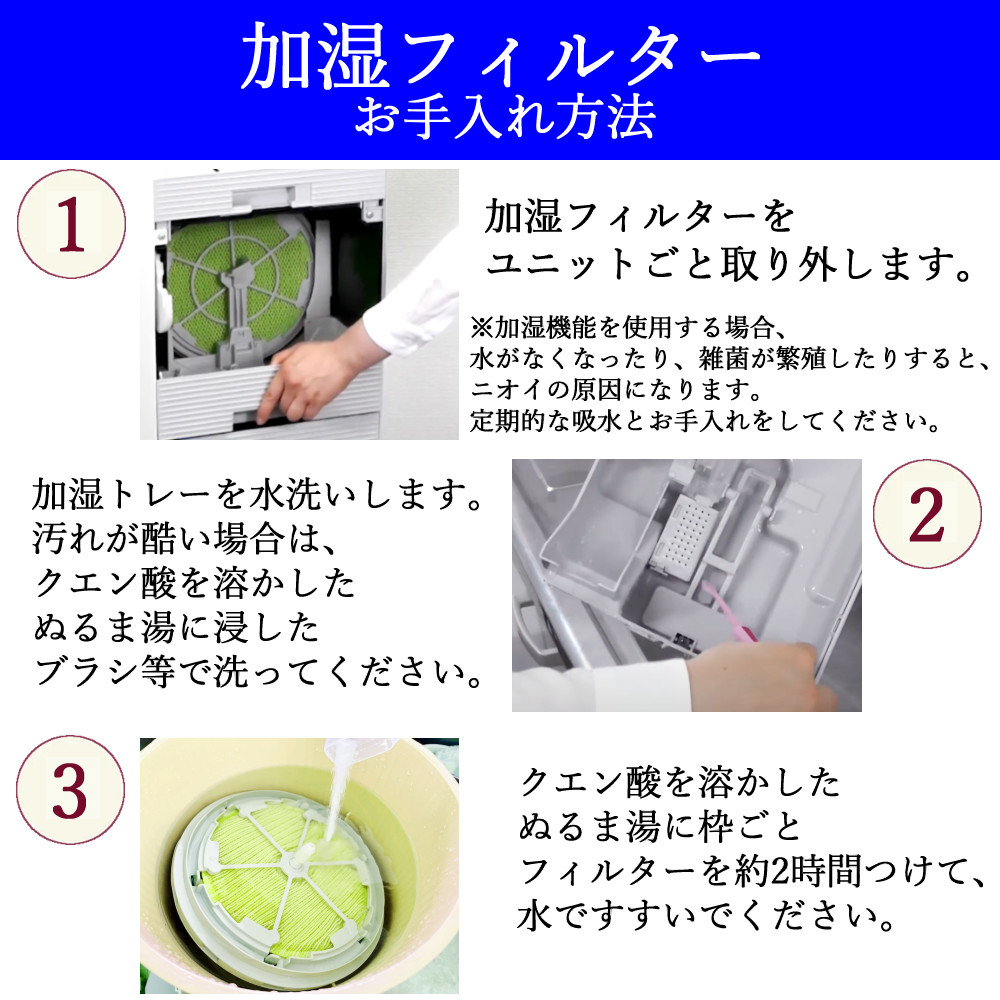 加湿フィルター
お手入れ方法

1

加湿フィルターを
ユニットごと取り外します。

※加湿機能を使用する場合、
水がなくなったり、雑菌が繁殖したりすると、
ニオイの原因になります。
定期的な吸水とお手入れをしてください。

加湿トレーを水洗いします。
汚れが酷い場合は、
クエン酸を溶かした
ぬるま湯に浸した
ブラシ等で洗ってください。

2

3

クエン酸を溶かした
ぬるま湯に枠ごと
フィルターを約2時間つけて、
水ですすいでください。