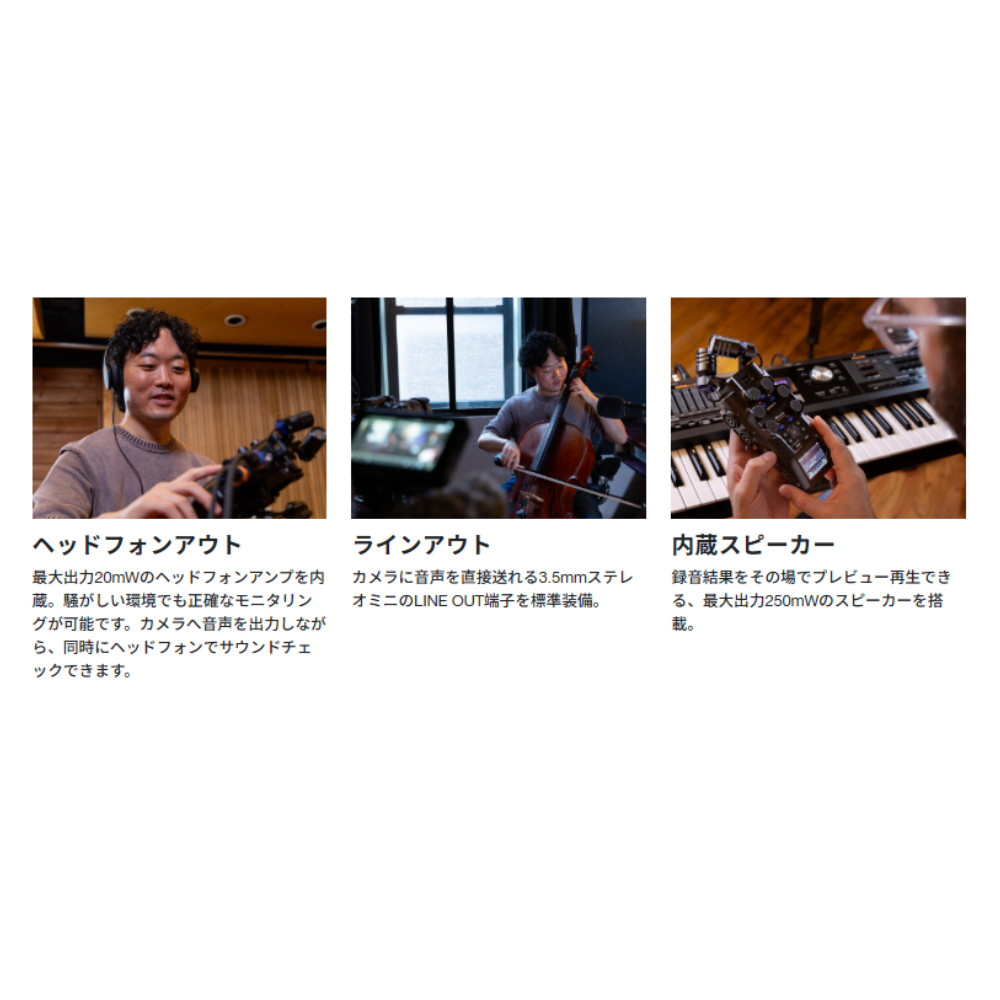 ヘッドフォンアウト

最大出力20mWのヘッドフォンアンプを内蔵。騒がしい環境でも正確なモニタリングが可能です。カメラへ音声を出力しながら、同時にヘッドフォンでサウンドチェックできます。

ラインアウト

カメラに音声を直接送れる3.5mmステレオミニのLINE OUT端子を標準装備。

内蔵スピーカー

録音結果をその場でプレビュー再生できる、最大出力250mWのスピーカーを搭載。