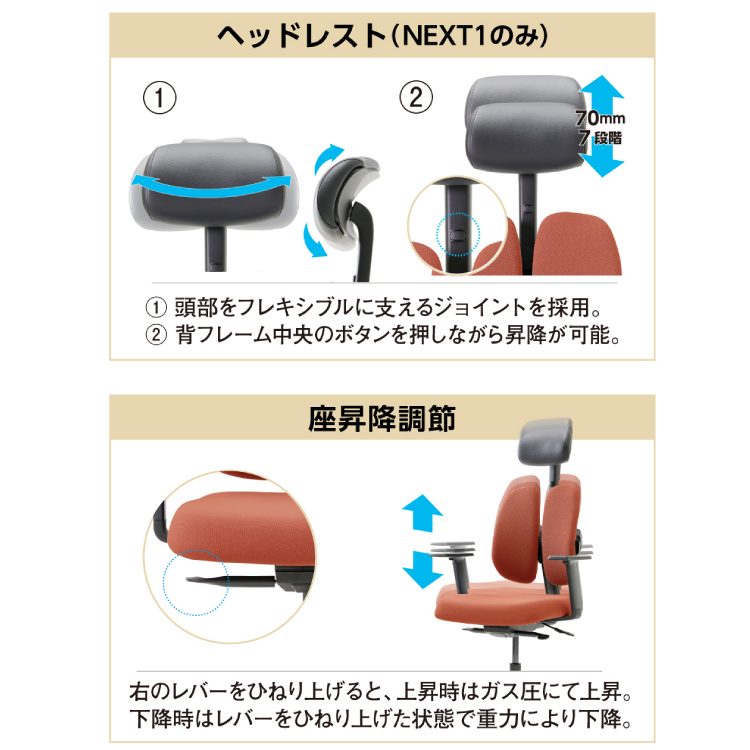 ヘッドレスト(NEXT1のみ)

①

②

70mm
7段階

① 頭部をフレキシブルに支えるジョイントを採用。
② 背フレーム中央のボタンを押しながら昇降が可能。

座昇降調節

右のレバーをひねり上げると、上昇時はガス圧にて上昇。
下降時はレバーをひねり上げた状態で重力により下降。