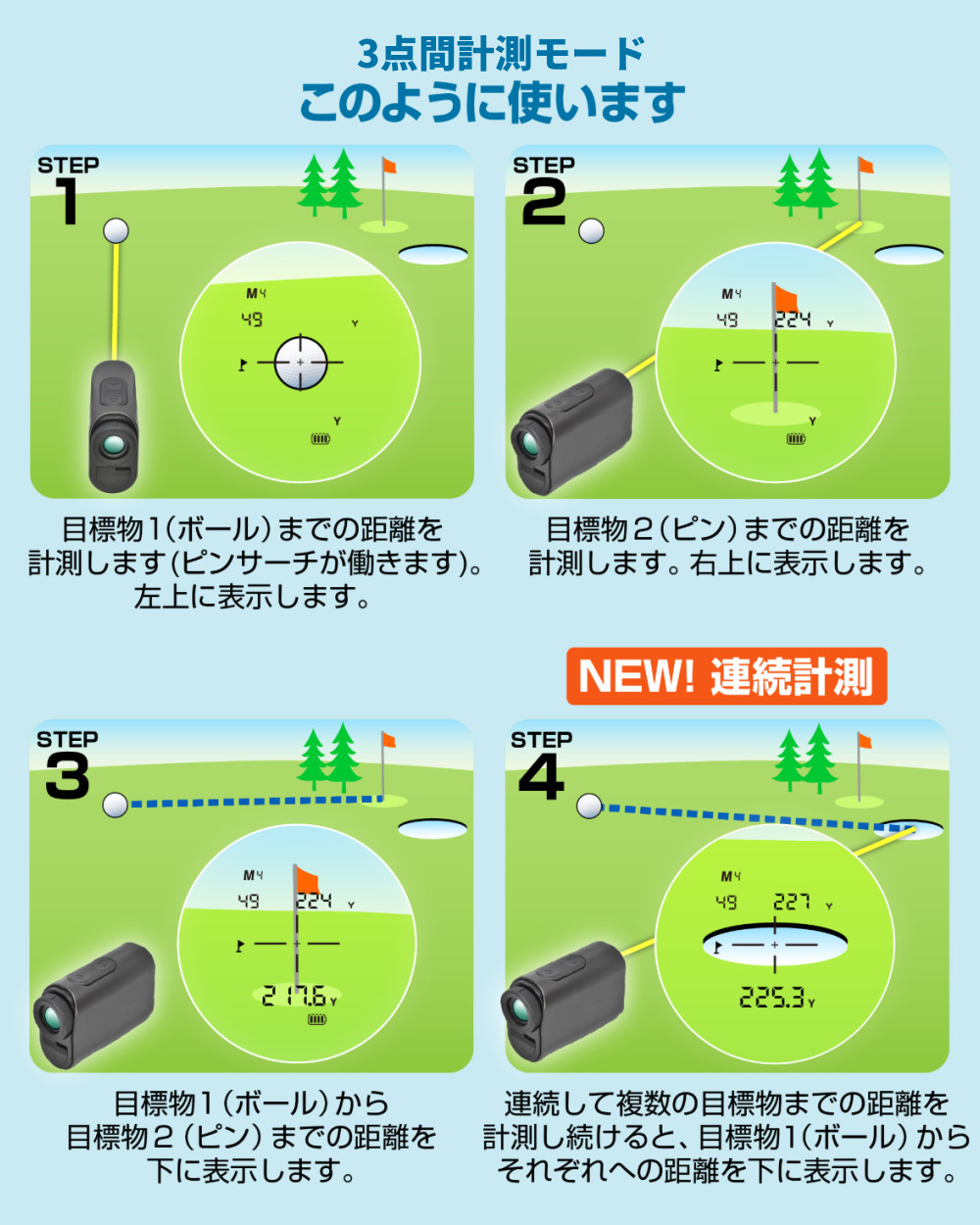 3点間計測モード
このように使います

STEP 1

M4
49 Y
Y

目標物1(ボール)までの距離を計測します(ピンサーチが働きます)。左上に表示します。

STEP 2

M4
49 224 Y
Y

目標物2(ピン)までの距離を計測します。右上に表示します。

NEW! 連続計測

STEP 3

M4
49 224 Y
217.6 Y

目標物1(ボール)から目標物2(ピン)までの距離を下に表示します。

STEP 4

M4
49 227 Y
225.3 Y

連続して複数の目標物までの距離を計測し続けると、目標物1(ボール)からそれぞれへの距離を下に表示します。