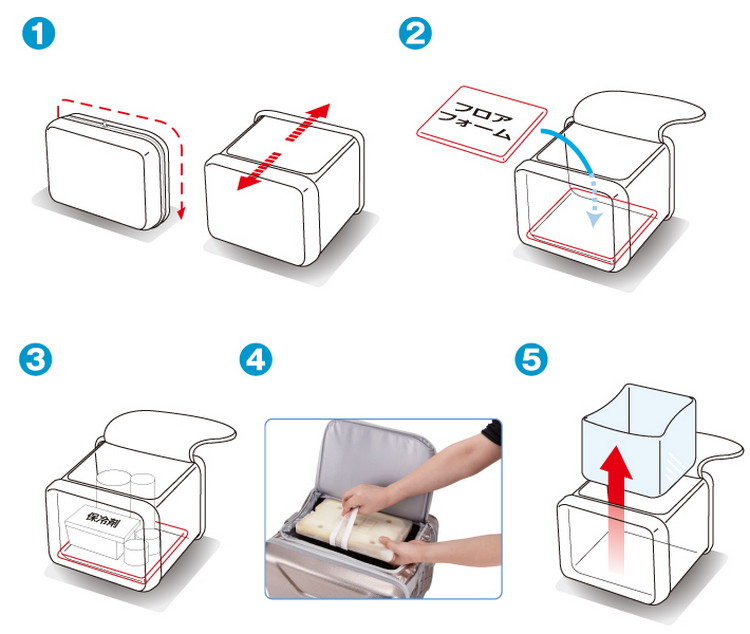 1

2

フロア
フォーム

3

保冷剤

4

5