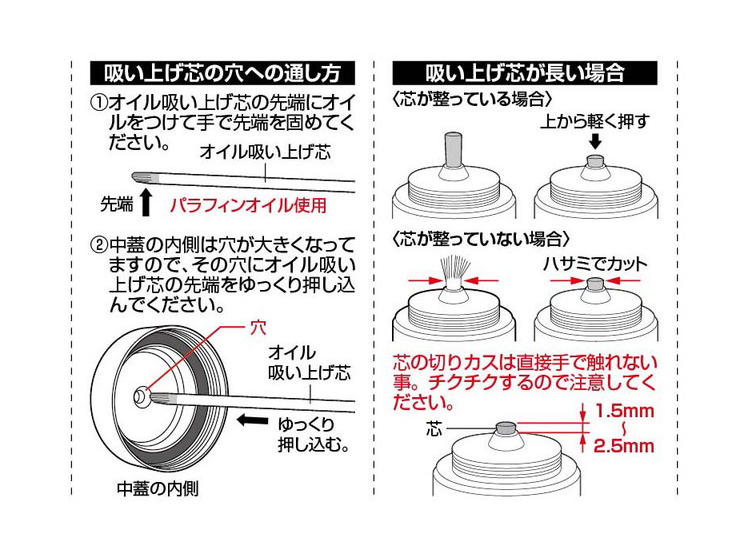 吸い上げ芯の穴への通し方

①オイル吸い上げ芯の先端にオイルをつけて手で先端を固めてください。

オイル吸い上げ芯

先端

パラフィンオイル使用

②中蓋の内側は穴が大きくなってますので、その穴にオイル吸い上げ芯の先端をゆっくり押し込んでください。

穴

オイル吸い上げ芯

ゆっくり押し込む。

中蓋の内側

吸い上げ芯が長い場合

〈芯が整っている場合〉

上から軽く押す

〈芯が整っていない場合〉

ハサミでカット

芯の切りカスは直接手で触れない事。チクチクするので注意してください。

芯

1.5mm
~
2.5mm