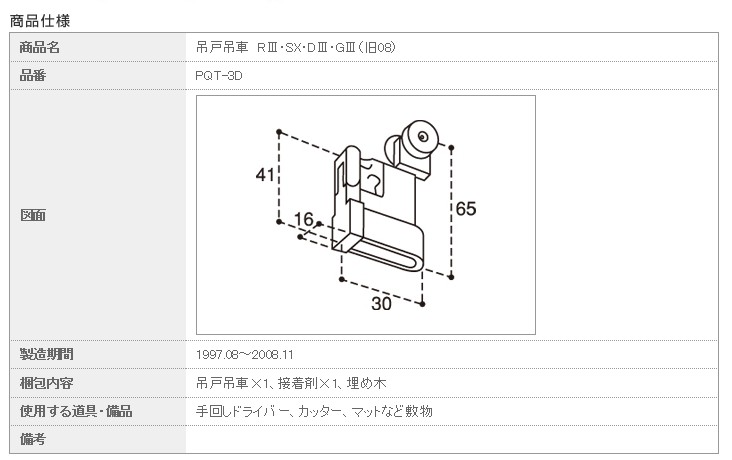 商品仕様

| 商品名 | 吊戸吊車　RⅢ・SX・DⅢ・GⅢ（旧08） |
|---|---|
| 品番 | PQT-3D |
| 図面 | 41 16 65 30 |
| 製造期間 | 1997.08～2008.11 |
| 梱包内容 | 吊戸吊車×1、接着剤×1、埋め木 |
| 使用する道具・備品 | 手回しドライバー、カッター、マットなど敷物 |
| 備考 | |