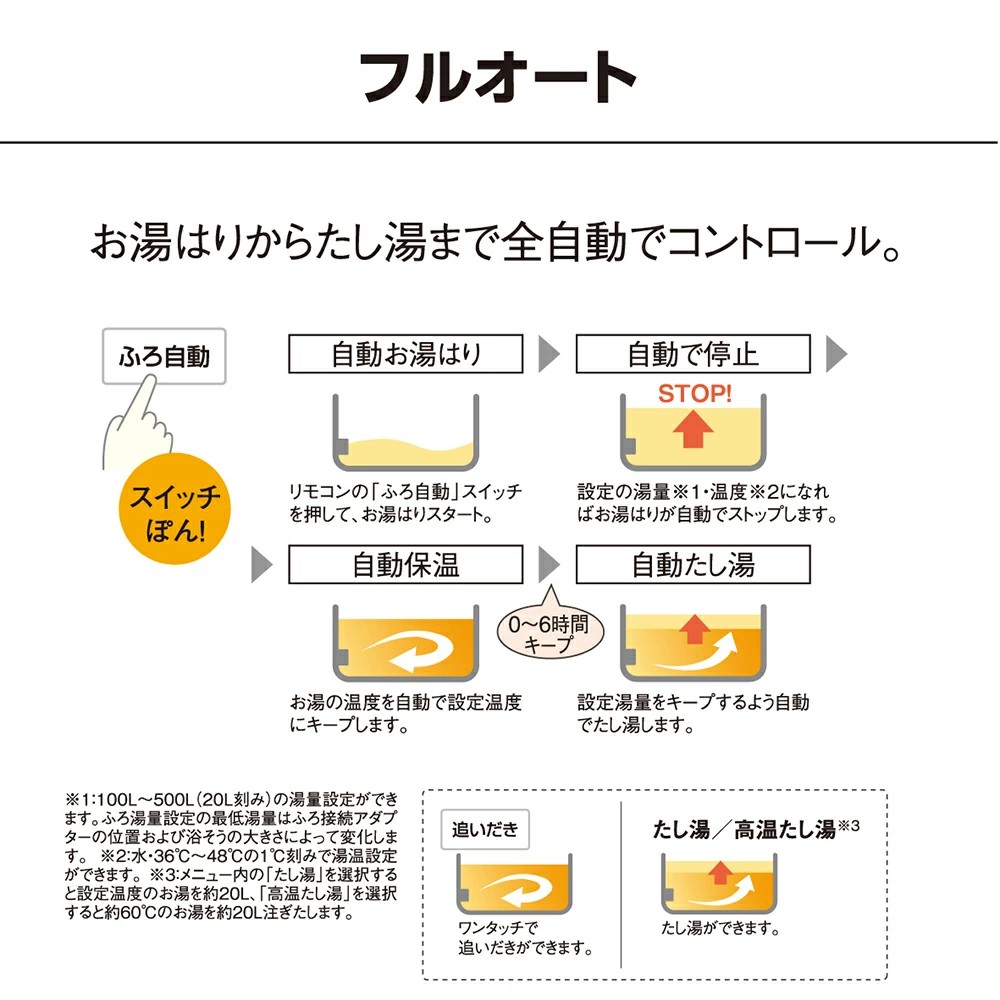 フルオート

お湯はりからたし湯まで全自動でコントロール。

ふろ自動

スイッチぽん!

自動お湯はり

リモコンの「ふろ自動」スイッチを押して、お湯はりスタート。

自動で停止

STOP!

設定の湯量※1・温度※2になればお湯はりが自動でストップします。

自動保温

お湯の温度を自動で設定温度にキープします。

0〜6時間キープ

自動たし湯

設定湯量をキープするよう自動でたし湯します。

※1:100L〜500L(20L刻み)の湯量設定ができます。ふろ湯量設定の最低湯量はふろ接続アダプターの位置および浴そうの大きさによって変化します。 ※2:水・36℃〜48℃の1℃刻みで湯温設定ができます。 ※3:メニュー内の「たし湯」を選択すると設定温度のお湯を約20L、「高温たし湯」を選択すると約60℃のお湯を約20L注ぎたします。

追いだき

ワンタッチで追いだきができます。

たし湯／高温たし湯※3

たし湯ができます。