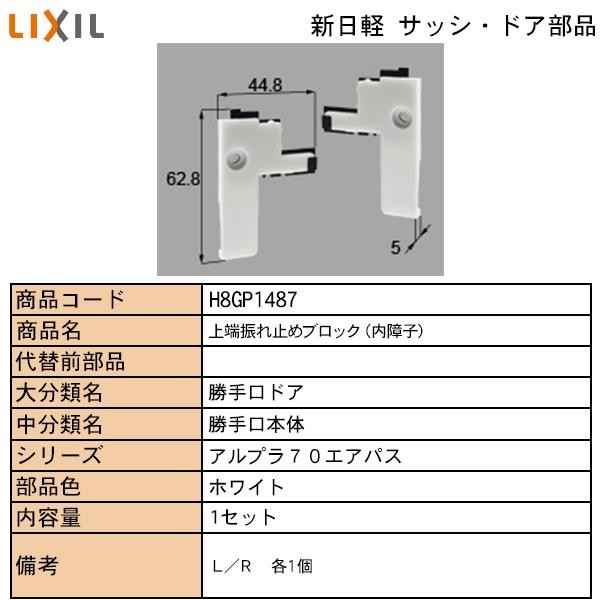 LIXIL

新日軽 サッシ・ドア部品

44.8

62.8

5

| 商品コード | H8GP1487 |
|---|---|
| 商品名 | 上端振れ止めブロック（内障子） |
| 代替前部品 | |
| 大分類名 | 勝手口ドア |
| 中分類名 | 勝手口本体 |
| シリーズ | アルプラ７０エアパス |
| 部品色 | ホワイト |
| 内容量 | 1セット |
| 備考 | L／R　各1個 |