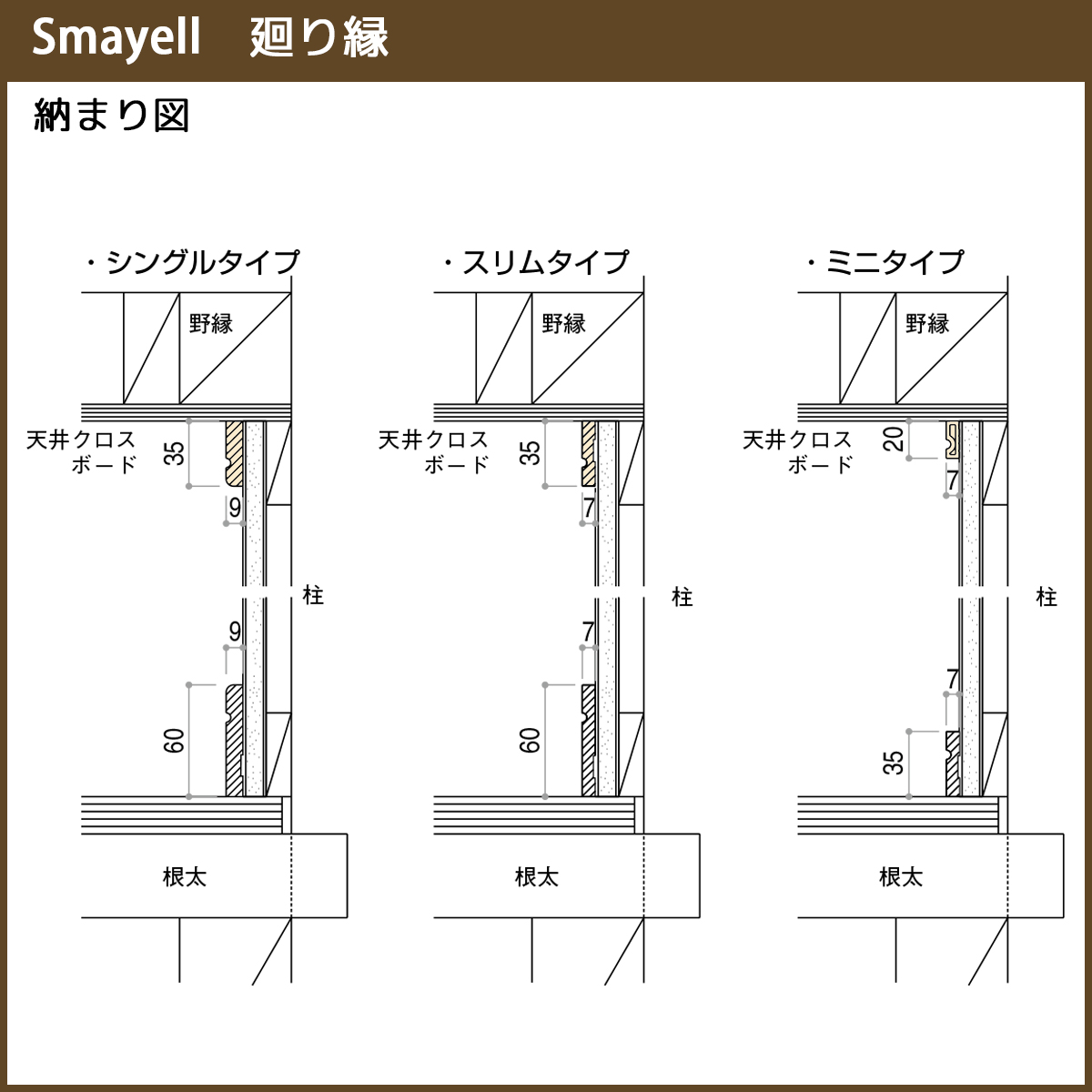 Smayell　廻り縁

納まり図

・シングルタイプ

野縁

天井クロス
ボード

35

9

柱

9

60

根太

・スリムタイプ

野縁

天井クロス
ボード

35

7

柱

7

60

根太

・ミニタイプ

野縁

天井クロス
ボード

20

7

柱

7

35

根太