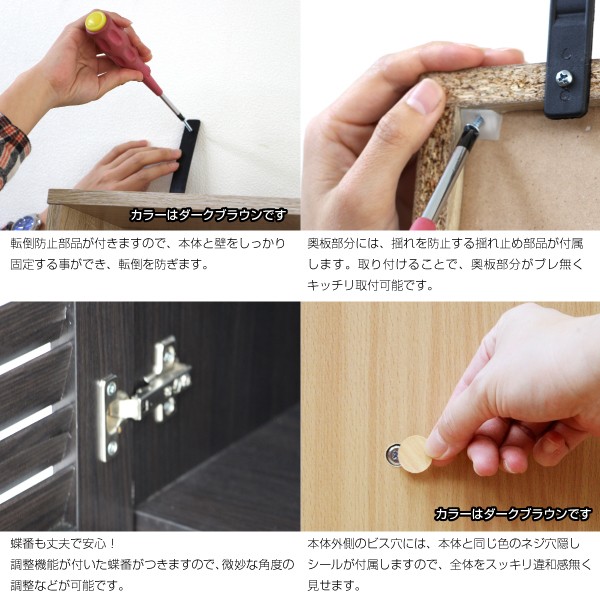 カラーはダークブラウンです

転倒防止部品が付きますので、本体と壁をしっかり固定する事ができ、転倒を防ぎます。

奥板部分には、揺れを防止する揺れ止め部品が付属します。取り付けることで、奥板部分がブレ無くキッチリ取付可能です。

蝶番も丈夫で安心！
調整機能が付いた蝶番がつきますので、微妙な角度の調整などが可能です。

カラーはダークブラウンです

本体外側のビス穴には、本体と同じ色のネジ穴隠しシールが付属しますので、全体をスッキリ違和感無く見せます。