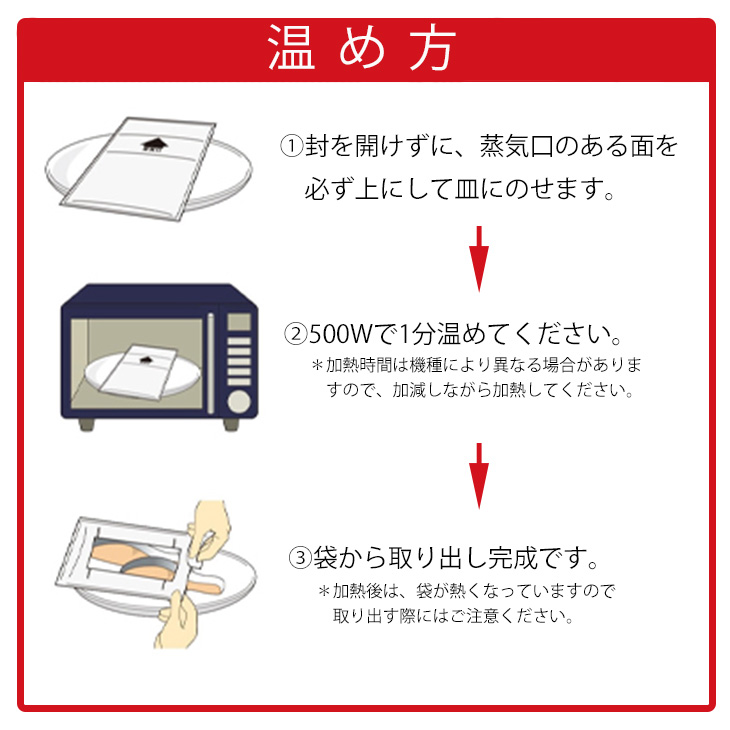 温め方

①封を開けずに、蒸気口のある面を必ず上にして皿にのせます。

②500Wで1分温めてください。
＊加熱時間は機種により異なる場合がありますので、加減しながら加熱してください。

③袋から取り出し完成です。
＊加熱後は、袋が熱くなっていますので取り出す際にはご注意ください。