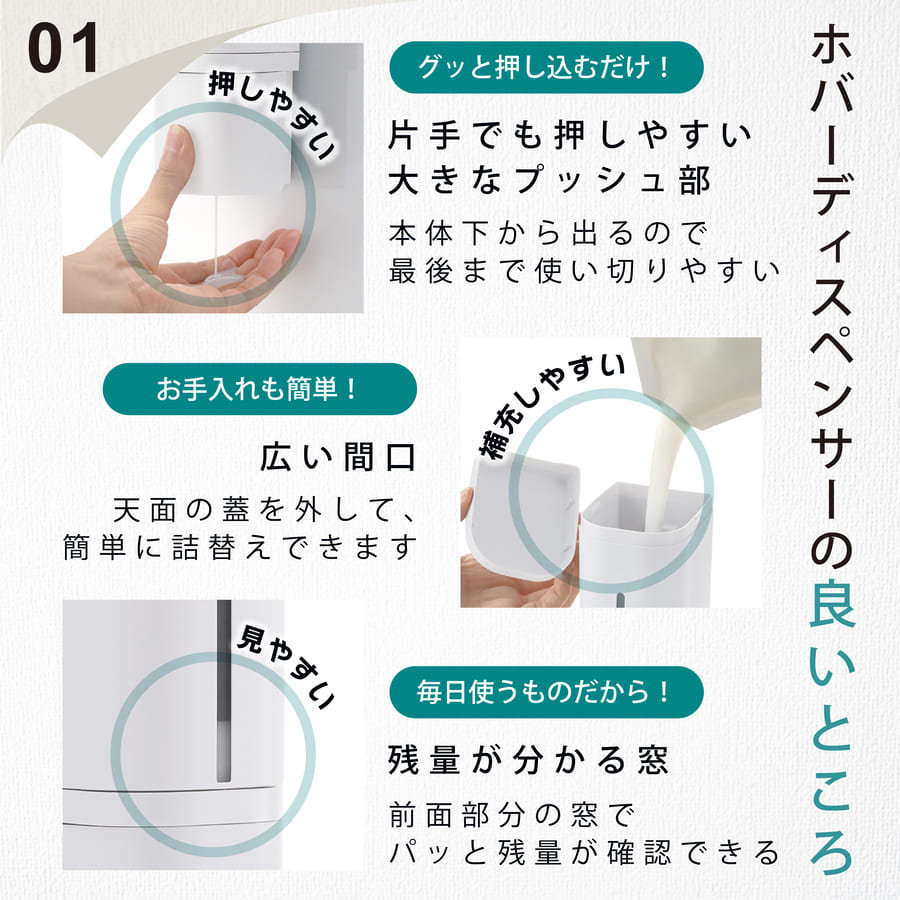 01

ホバーディスペンサーの良いところ

押しやすい

グッと押し込むだけ！

片手でも押しやすい
大きなプッシュ部

本体下から出るので
最後まで使い切りやすい

お手入れも簡単！

広い間口

天面の蓋を外して、
簡単に詰替えできます

補充しやすい

見やすい

毎日使うものだから！

残量が分かる窓

前面部分の窓で
パッと残量が確認できる