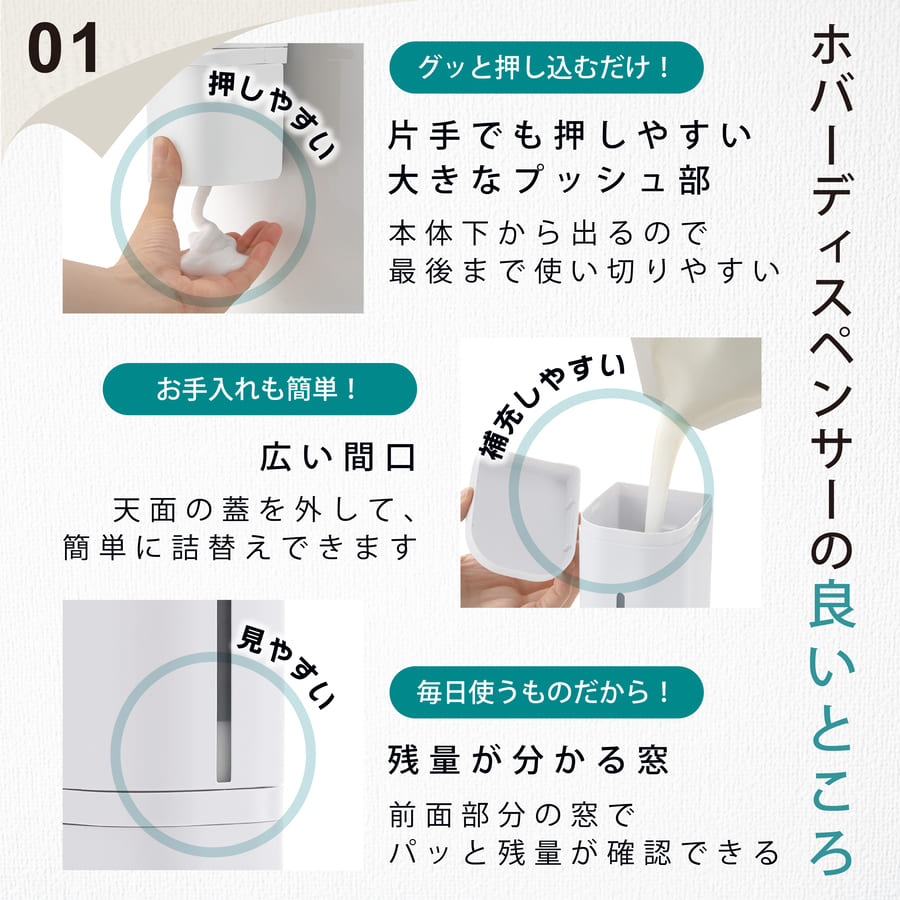 01

ホバーディスペンサーの良いところ

押しやすい

グッと押し込むだけ！

片手でも押しやすい
大きなプッシュ部

本体下から出るので
最後まで使い切りやすい

お手入れも簡単！

広い間口

天面の蓋を外して、
簡単に詰替えできます

補充しやすい

見やすい

毎日使うものだから！

残量が分かる窓

前面部分の窓で
パッと残量が確認できる