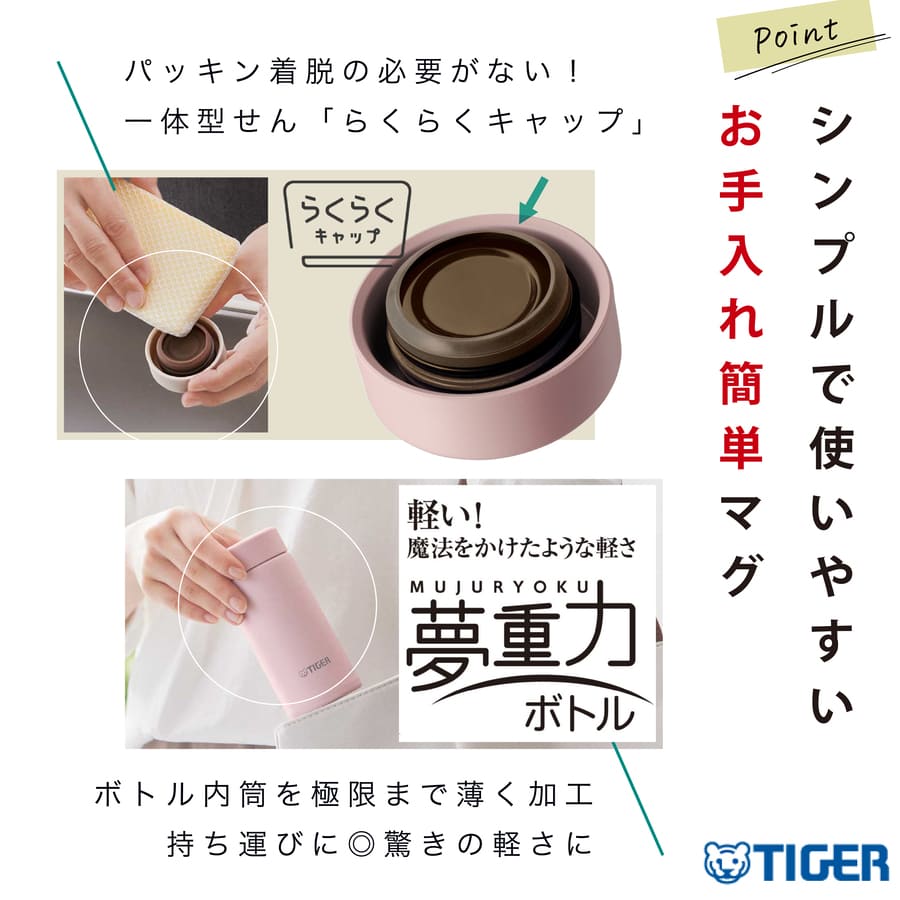 Point

シンプルで使いやすい
お手入れ簡単マグ

パッキン着脱の必要がない！
一体型せん「らくらくキャップ」

らくらく
キャップ

軽い！
魔法をかけたような軽さ
MUJURYOKU
夢重力
ボトル

TIGER

ボトル内筒を極限まで薄く加工
持ち運びに◎驚きの軽さに

TIGER