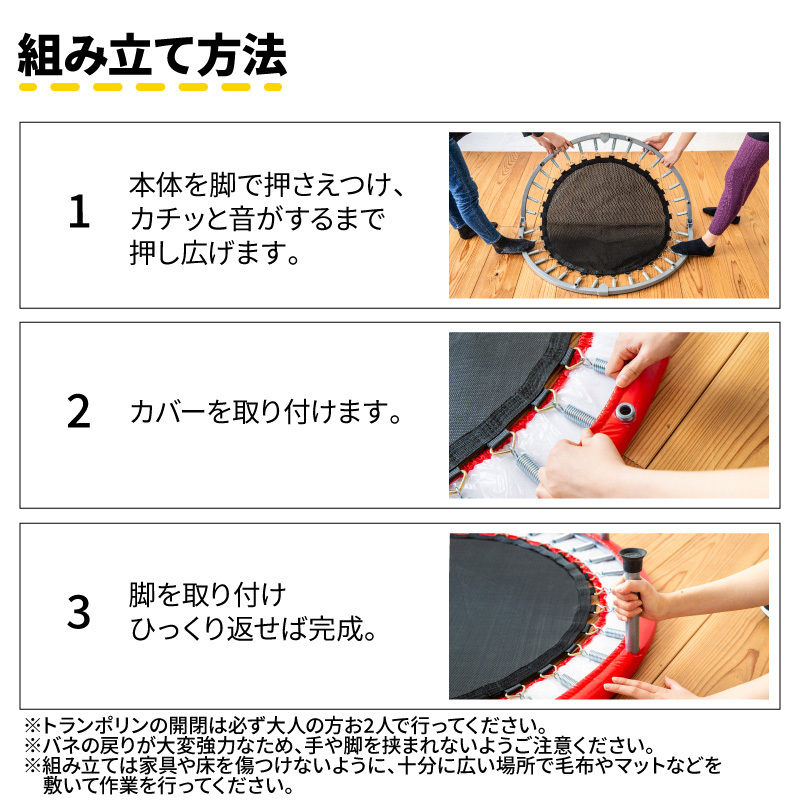 組み立て方法

1
本体を脚で押さえつけ、カチッと音がするまで押し広げます。

2
カバーを取り付けます。

3
脚を取り付けひっくり返せば完成。

※トランポリンの開閉は必ず大人の方お2人で行ってください。
※バネの戻りが大変強力なため、手や脚を挟まれないようご注意ください。
※組み立ては家具や床を傷つけないように、十分に広い場所で毛布やマットなどを敷いて作業を行ってください。