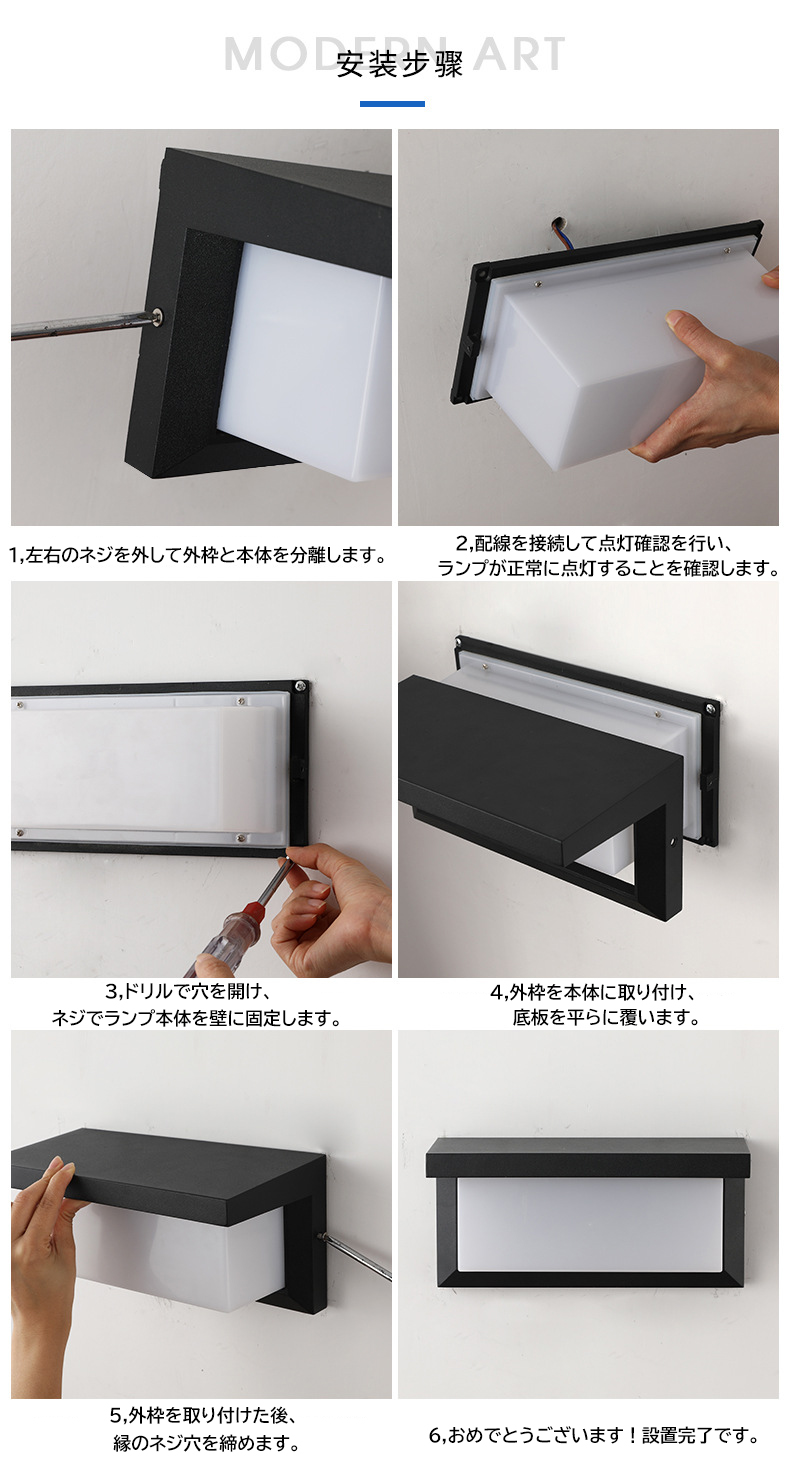 MODERN ART
安装步骤

1,左右のネジを外して外枠と本体を分離します。

2,配線を接続して点灯確認を行い、ランプが正常に点灯することを確認します。

3,ドリルで穴を開け、ネジでランプ本体を壁に固定します。

4,外枠を本体に取り付け、底板を平らに覆います。

5,外枠を取り付けた後、縁のネジ穴を締めます。

6,おめでとうございます！設置完了です。