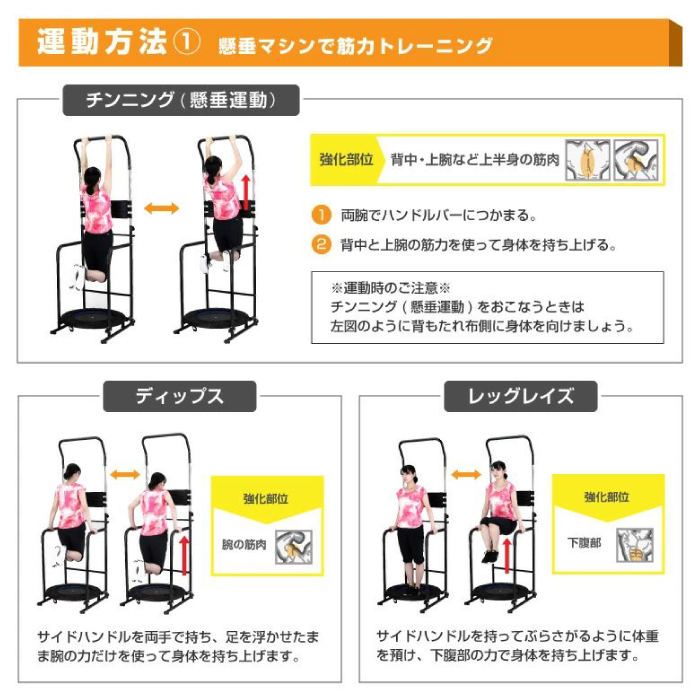 運動方法① 懸垂マシンで筋力トレーニング

チンニング（懸垂運動）

強化部位 背中・上腕など上半身の筋肉

1 両腕でハンドルバーにつかまる。

2 背中と上腕の筋力を使って身体を持ち上げる。

※運動時のご注意※
チンニング（懸垂運動）をおこなうときは
左図のように背もたれ布側に身体を向けましょう。

ディップス

強化部位

腕の筋肉

サイドハンドルを両手で持ち、足を浮かせたまま腕の力だけを使って身体を持ち上げます。

レッグレイズ

強化部位

下腹部

サイドハンドルを持ってぶらさがるように体重を預け、下腹部の力で身体を持ち上げます。