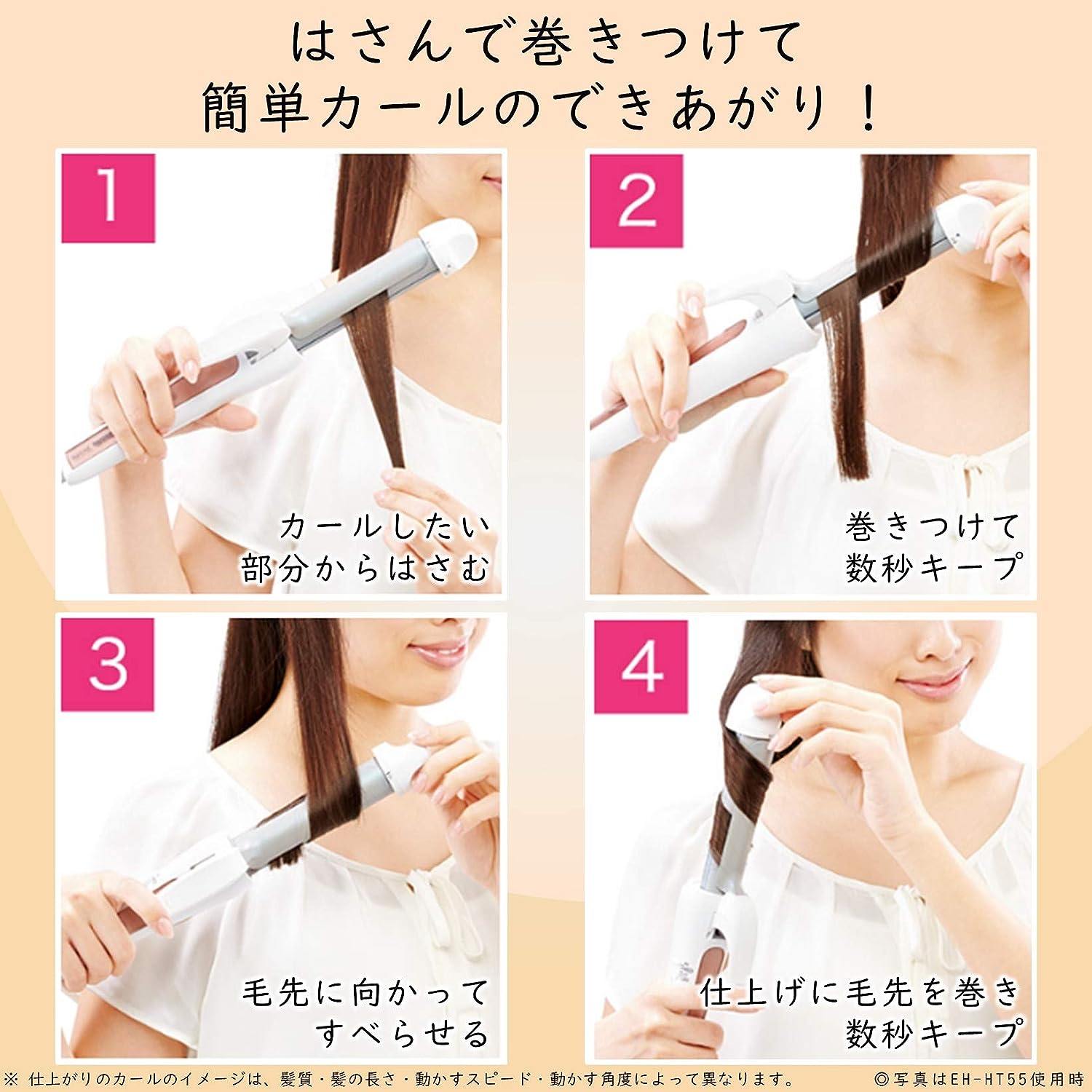 はさんで巻きつけて
簡単カールのできあがり！

1

カールしたい
部分からはさむ

2

巻きつけて
数秒キープ

3

毛先に向かって
すべらせる

4

仕上げに毛先を巻き
数秒キープ

※ 仕上がりのカールのイメージは、髪質・髪の長さ・動かすスピード・動かす角度によって異なります。 ◎写真はEH-HT55使用時