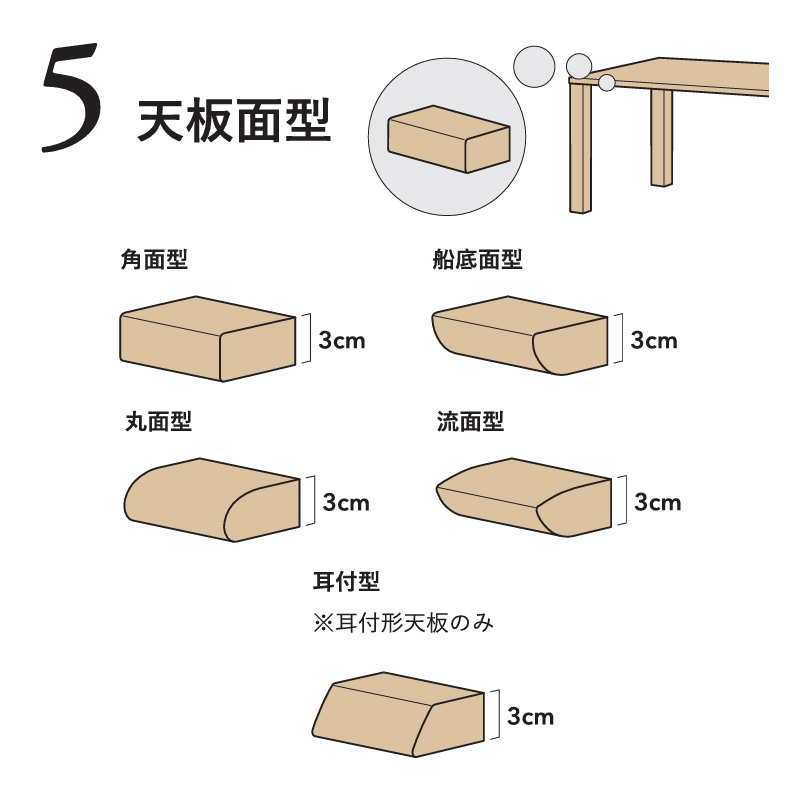 5 天板面型

角面型

3cm

船底面型

3cm

丸面型

3cm

流面型

3cm

耳付型

※耳付形天板のみ

3cm