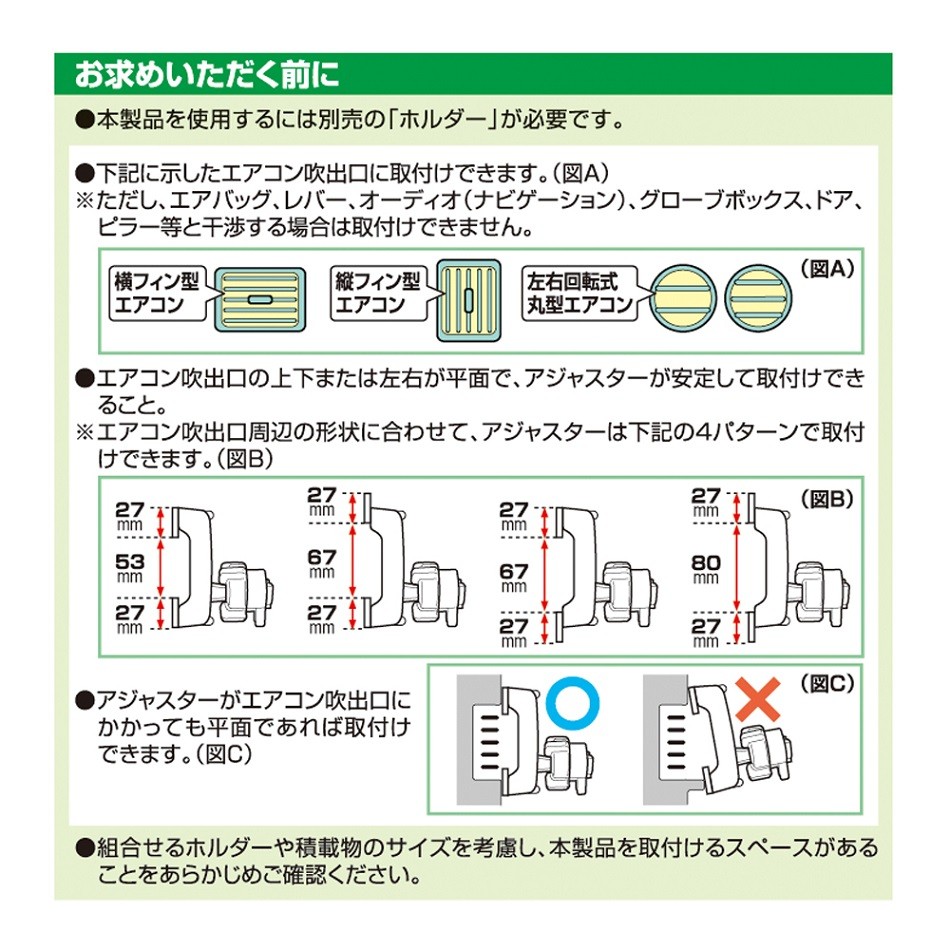 お求めいただく前に

●本製品を使用するには別売の「ホルダー」が必要です。

●下記に示したエアコン吹出口に取付けできます。(図A)
※ただし、エアバッグ、レバー、オーディオ(ナビゲーション)、グローブボックス、ドア、ピラー等と干渉する場合は取付けできません。

横フィン型エアコン

縦フィン型エアコン

左右回転式丸型エアコン

(図A)

●エアコン吹出口の上下または左右が平面で、アジャスターが安定して取付けできること。
※エアコン吹出口周辺の形状に合わせて、アジャスターは下記の4パターンで取付けできます。(図B)

27 mm
53 mm
27 mm

27 mm
67 mm
27 mm

27 mm
67 mm
27 mm

27 mm
80 mm
27 mm

(図B)

●アジャスターがエアコン吹出口にかかっても平面であれば取付けできます。(図C)

(図C)

●組合せるホルダーや積載物のサイズを考慮し、本製品を取付けるスペースがあることをあらかじめご確認ください。