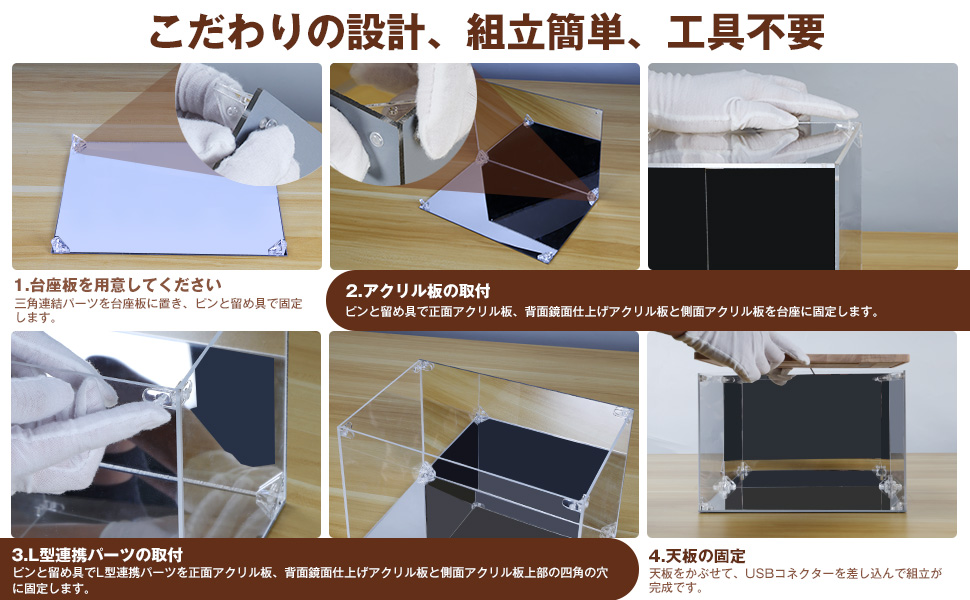 こだわりの設計、組立簡単、工具不要

1.台座板を用意してください
三角連結パーツを台座板に置き、ピンと留め具で固定します。

2.アクリル板の取付
ピンと留め具で正面アクリル板、背面鏡面仕上げアクリル板と側面アクリル板を台座に固定します。

3.L型連携パーツの取付
ピンと留め具でL型連携パーツを正面アクリル板、背面鏡面仕上げアクリル板と側面アクリル板上部の四角の穴に固定します。

4.天板の固定
天板をかぶせて、USBコネクターを差し込んで組立が完成です。