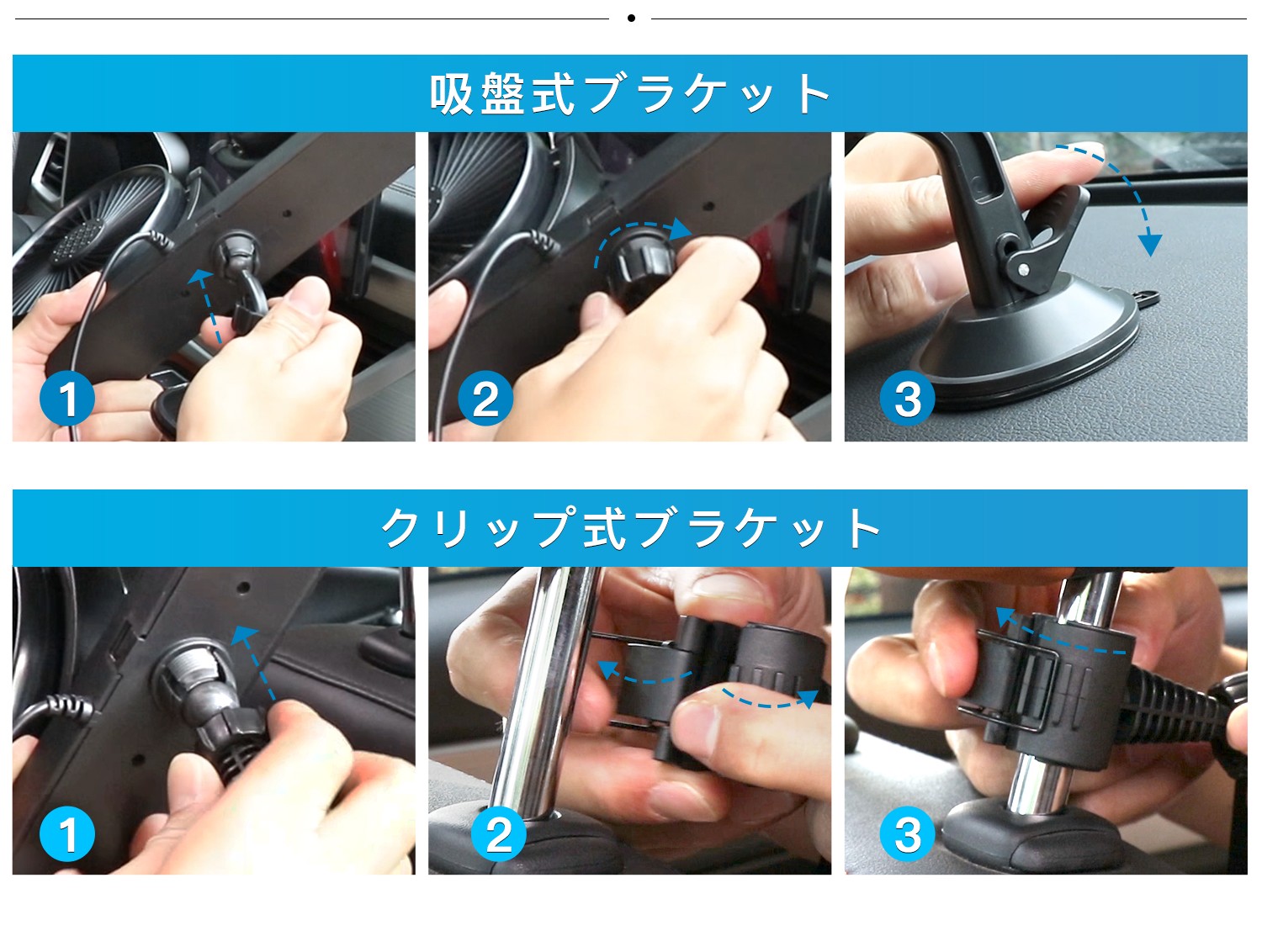 吸盤式ブラケット

1

2

3

クリップ式ブラケット

1

2

3