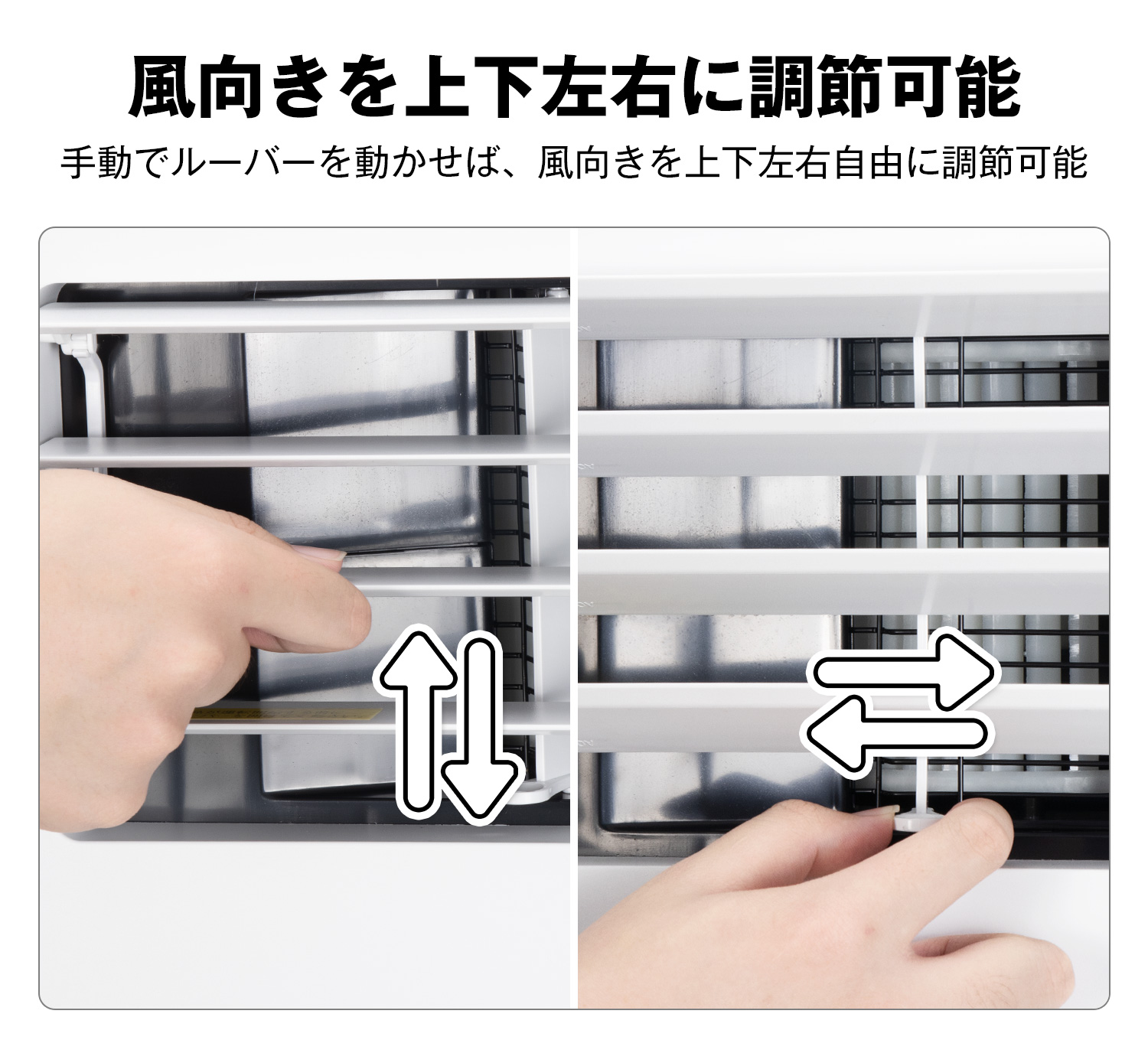 風向きを上下左右に調節可能

手動でルーバーを動かせば、風向きを上下左右自由に調節可能