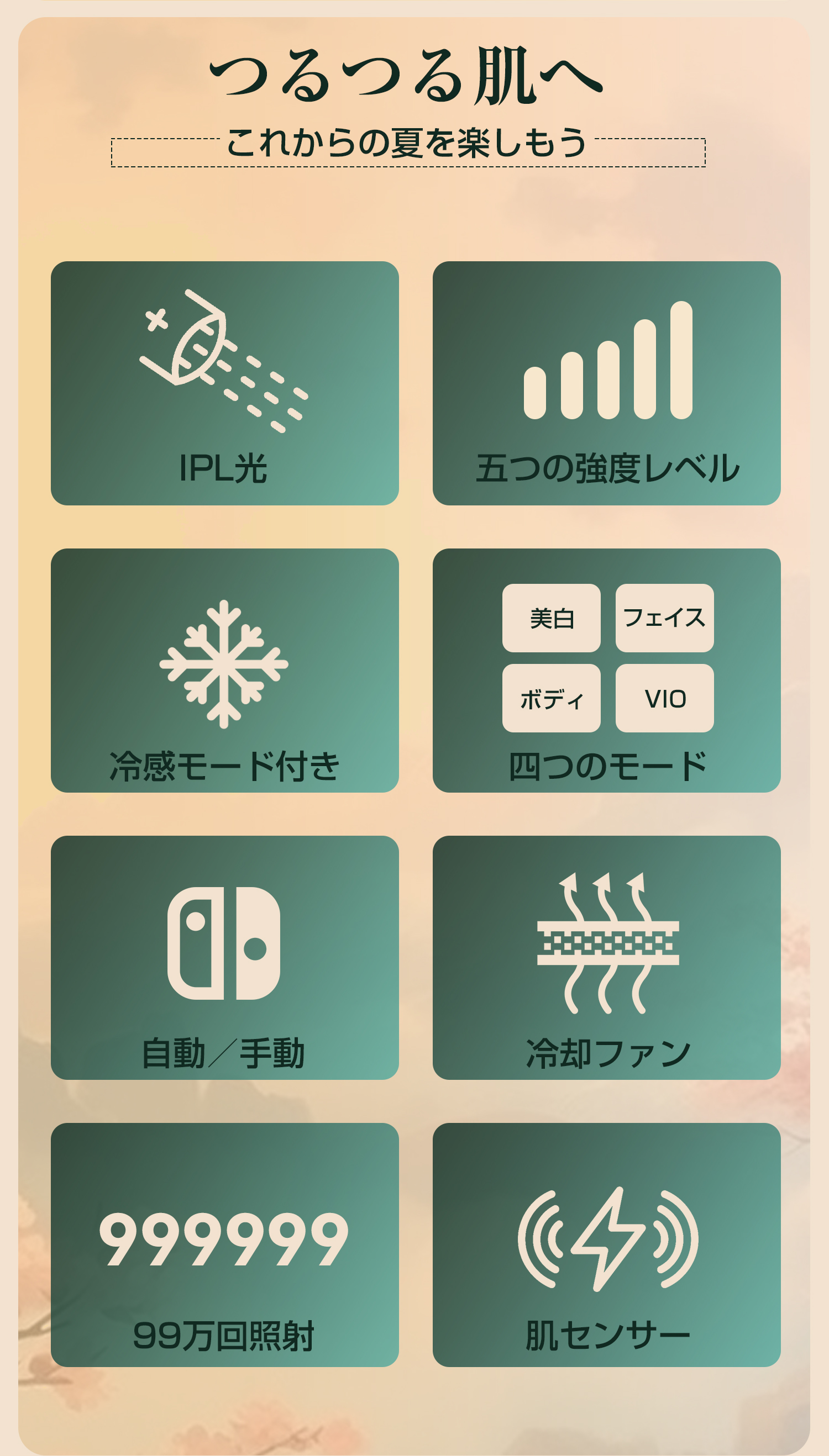 つるつる肌へ

これからの夏を楽しもう

IPL光

五つの強度レベル

冷感モード付き

美白

フェイス

ボディ

VIO

四つのモード

自動／手動

冷却ファン

999999

99万回照射

肌センサー