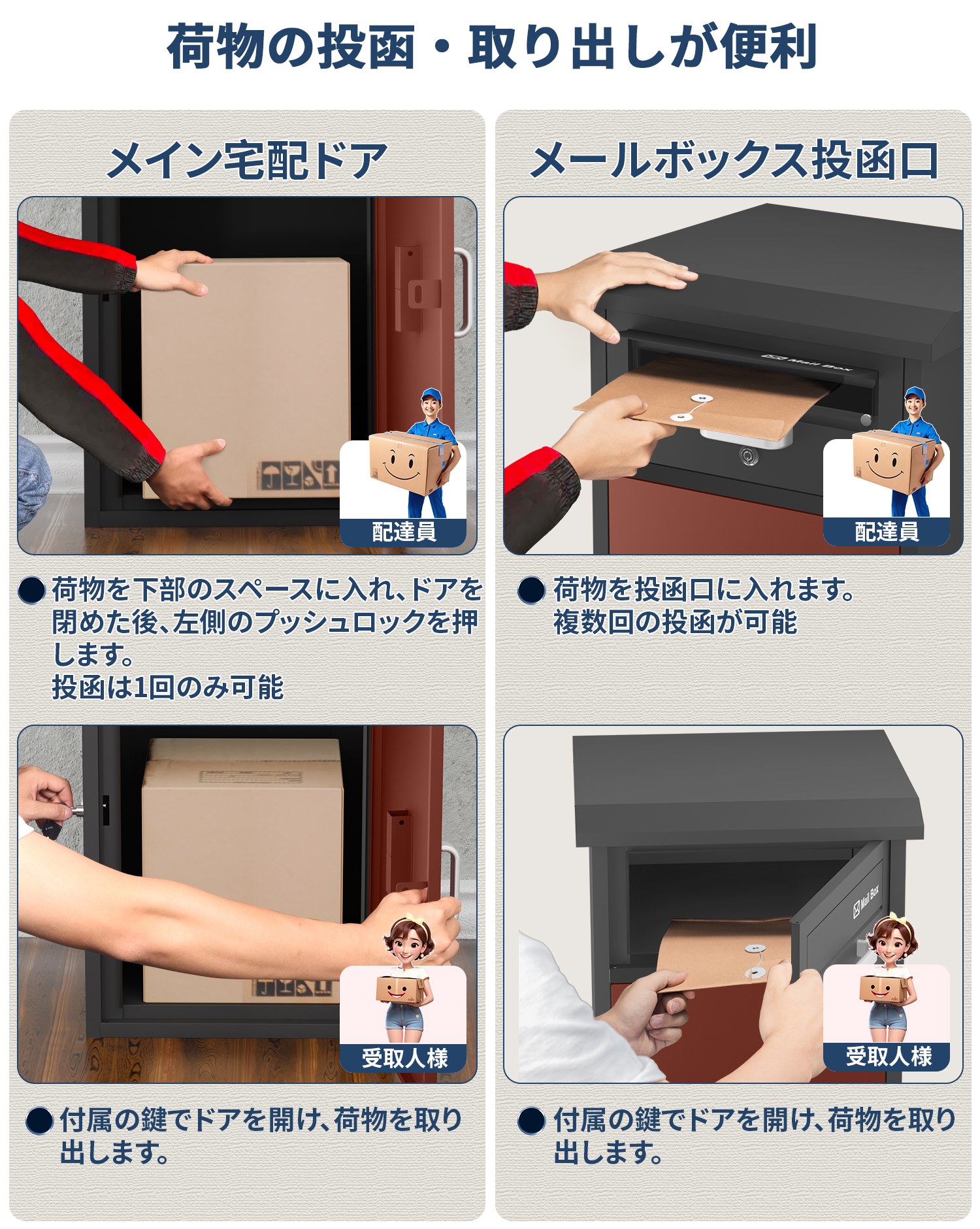 荷物の投函・取り出しが便利

メイン宅配ドア

配達員

● 荷物を下部のスペースに入れ、ドアを閉めた後、左側のプッシュロックを押します。
投函は1回のみ可能

受取人様

● 付属の鍵でドアを開け、荷物を取り出します。

メールボックス投函口

Mail Box

配達員

● 荷物を投函口に入れます。
複数回の投函が可能

Mail Box

受取人様

● 付属の鍵でドアを開け、荷物を取り出します。