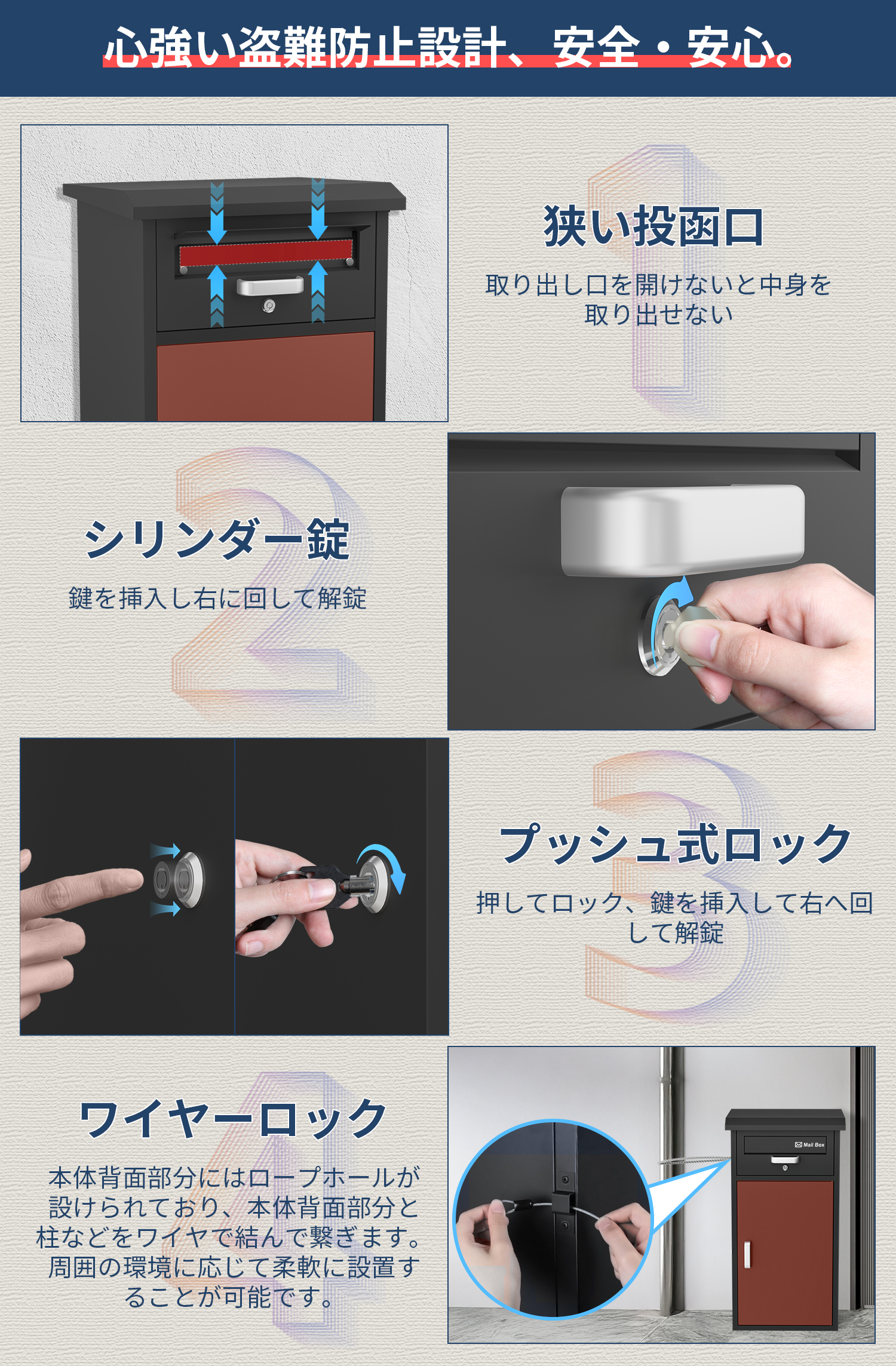 心強い盗難防止設計、安全・安心。

1

狭い投函口

取り出し口を開けないと中身を取り出せない

2

シリンダー錠

鍵を挿入し右に回して解錠

3

プッシュ式ロック

押してロック、鍵を挿入して右へ回して解錠

4

ワイヤーロック

本体背面部分にはロープホールが設けられており、本体背面部分と柱などをワイヤで結んで繋ぎます。周囲の環境に応じて柔軟に設置することが可能です。

Mail Box